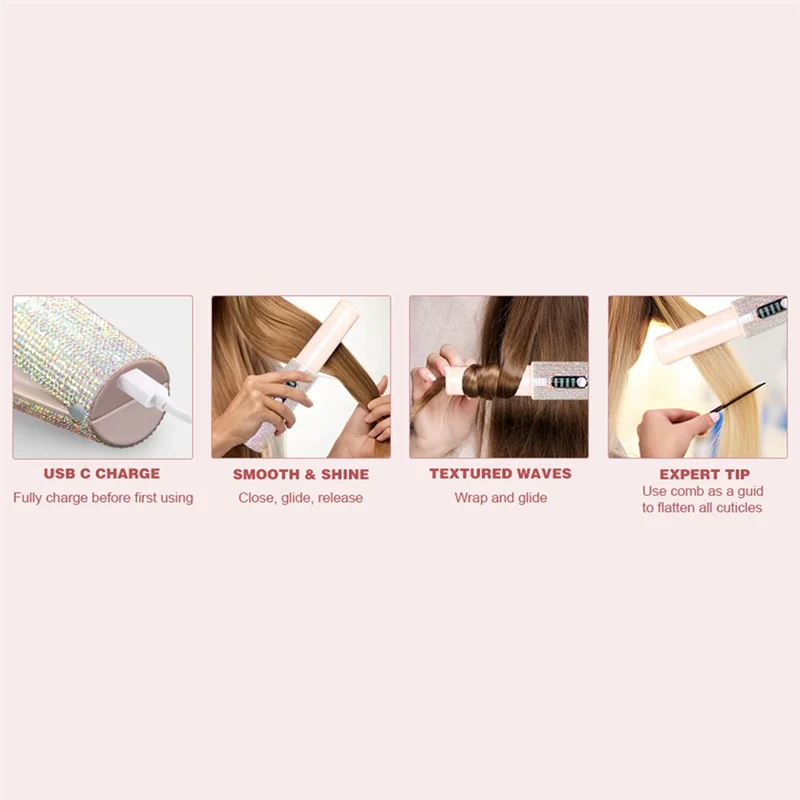 USB C CHARGE
Fully charge before first using

SMOOTH & SHINE
Close, glide, release

TEXTURED WAVES
Wrap and glide

EXPERT TIP
Use comb as a guid to flatten all cuticles