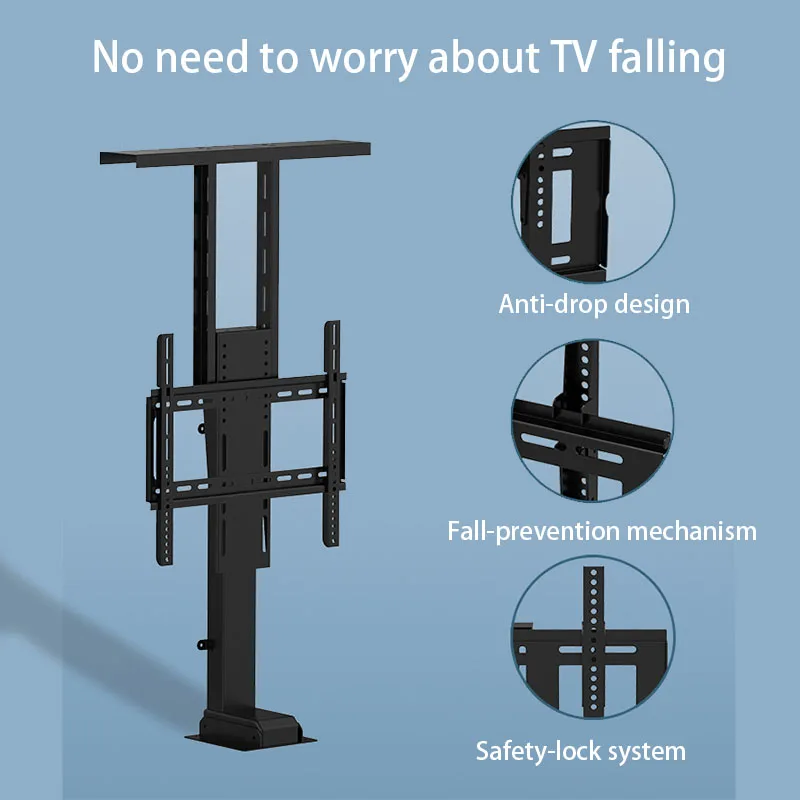 No need to worry about TV falling

Anti-drop design

Fall-prevention mechanism

Safety-lock system