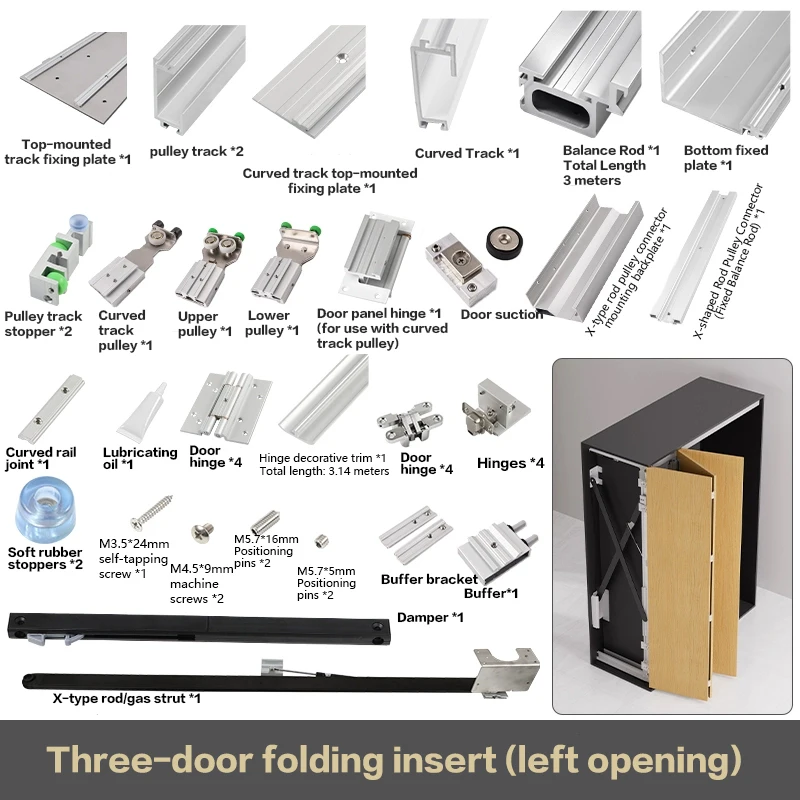 Top-mounted track fixing plate *1

pulley track *2

Curved track top-mounted fixing plate *1

Curved Track *1

Balance Rod *1 Total Length 3 meters

Bottom fixed plate *1

Pulley track stopper *2

Curved track pulley *1

Upper pulley *1

Lower pulley *1

Door panel hinge *1 (for use with curved track pulley)

Door suction

X-type rod pulley connector mounting backplate *1

X-shaped Rod Pulley Connector (Fixed Balance Rod) *1

Curved rail joint *1

Lubricating oil *1

Door hinge *4

Hinge decorative trim *1 Total length: 3.14 meters

Door hinge *4

Hinges *4

Soft rubber stoppers *2

M3.5*24mm self-tapping screw *1

M4.5*9mm machine screws *2

M5.7*16mm Positioning pins *2

M5.7*5mm Positioning pins *2

Buffer bracket

Buffer*1

Damper *1

X-type rod/gas strut *1

Three-door folding insert (left opening)