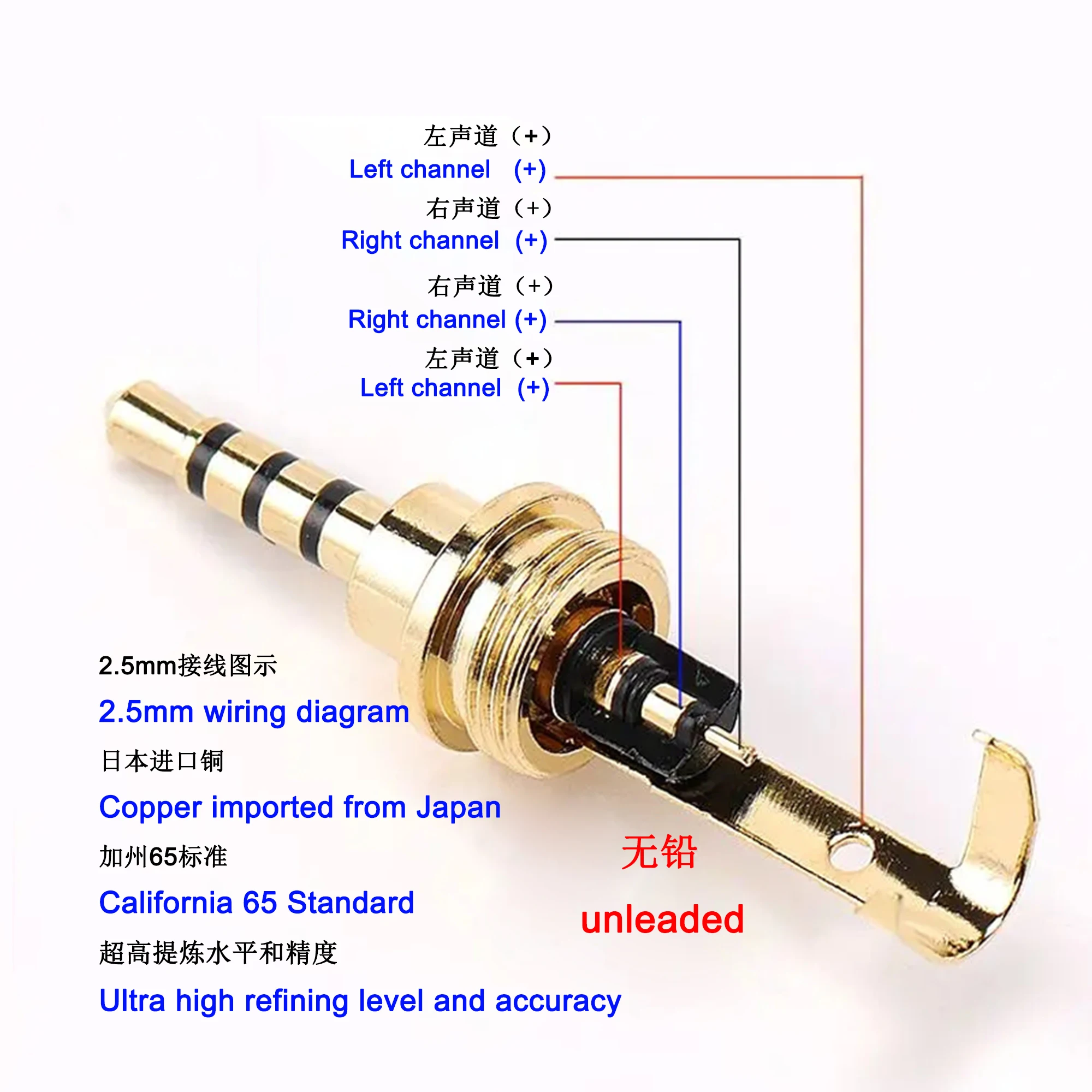 左声道（+）
Left channel (+)

右声道（+）
Right channel (+)

右声道（+）
Right channel (+)

左声道（+）
Left channel (+)

2.5mm接线图示
2.5mm wiring diagram

日本进口铜
Copper imported from Japan

加州65标准
California 65 Standard

超高提炼水平和精度
Ultra high refining level and accuracy

无铅
unleaded