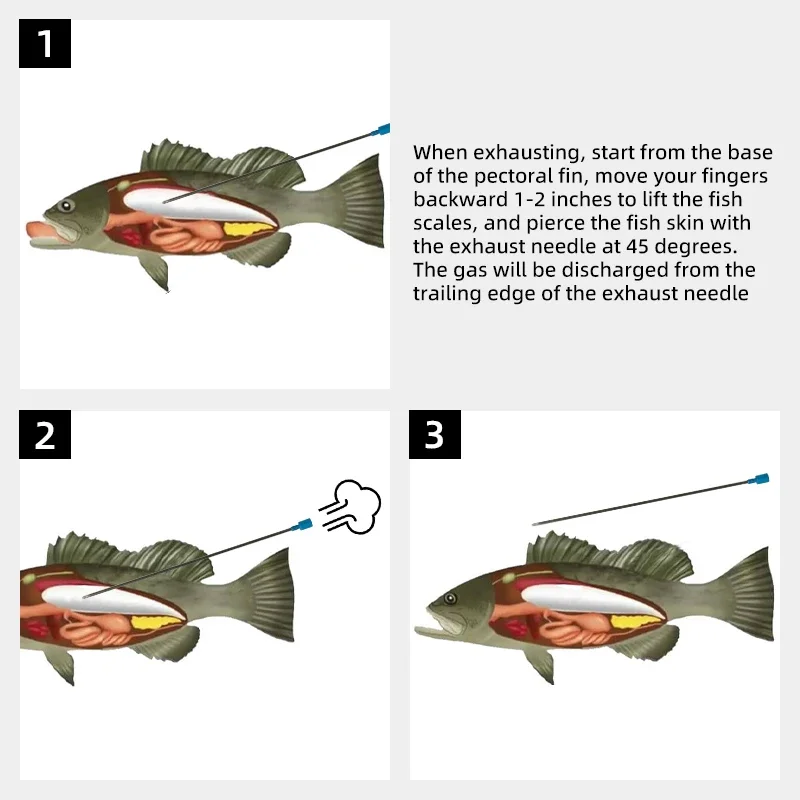 1

When exhausting, start from the base of the pectoral fin, move your fingers backward 1-2 inches to lift the fish scales, and pierce the fish skin with the exhaust needle at 45 degrees. The gas will be discharged from the trailing edge of the exhaust needle

2

3