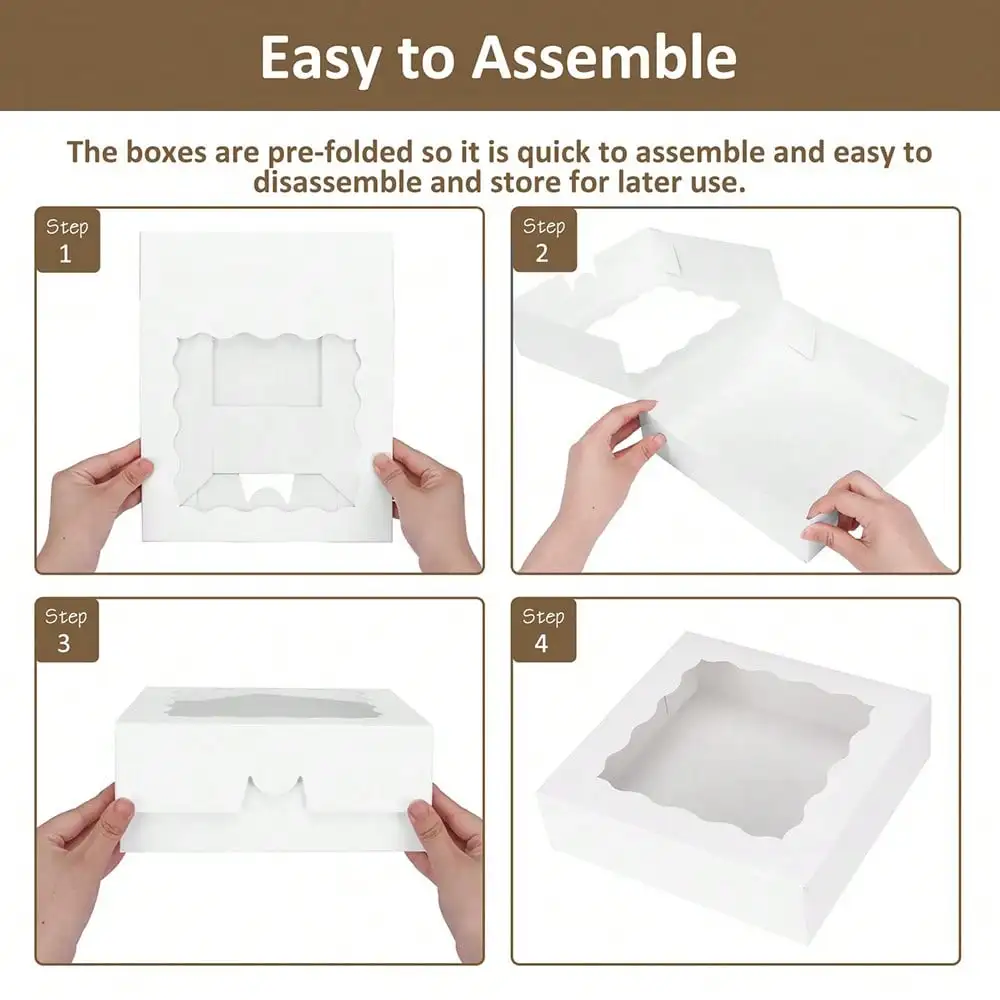 Easy to Assemble

The boxes are pre-folded so it is quick to assemble and easy to disassemble and store for later use.

Step 1

Step 2

Step 3

Step 4