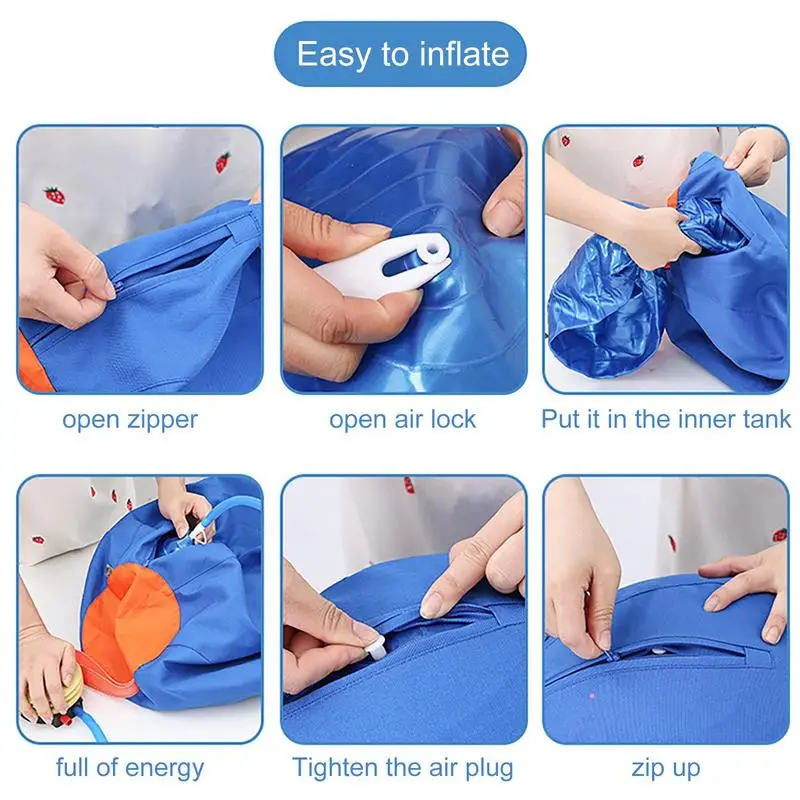 Easy to inflate

open zipper

open air lock

Put it in the inner tank

full of energy

Tighten the air plug

zip up