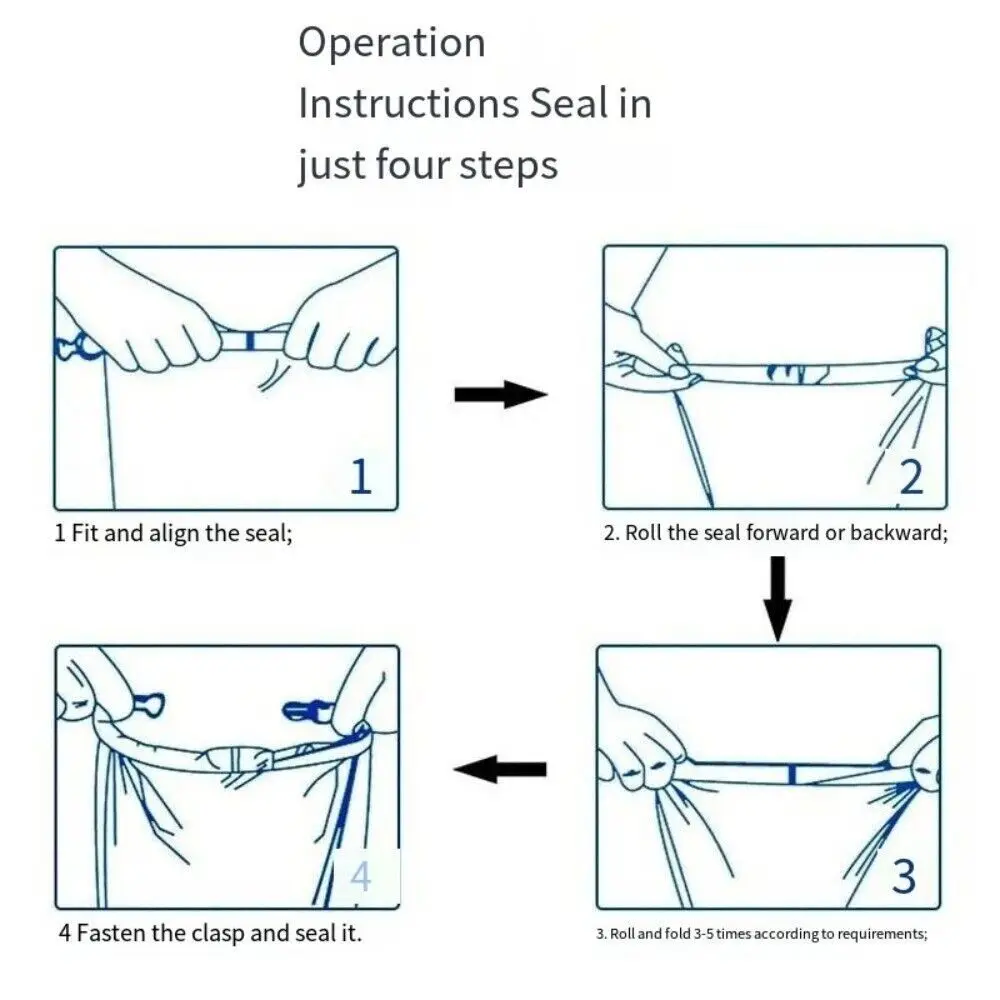 Operation Instructions Seal in just four steps

1

1 Fit and align the seal;

2

2. Roll the seal forward or backward;

3

3. Roll and fold 3-5 times according to requirements;

4

4 Fasten the clasp and seal it.