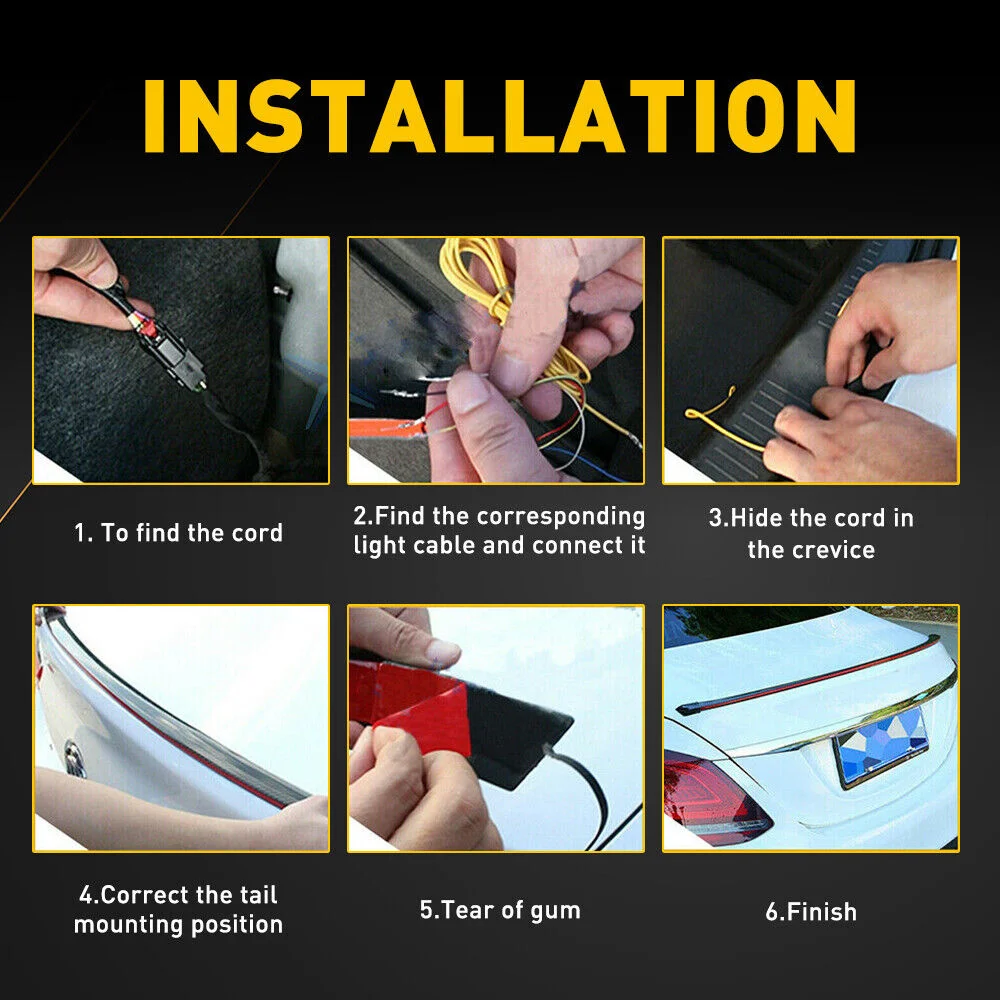 INSTALLATION

1. To find the cord

2.Find the corresponding light cable and connect it

3.Hide the cord in the crevice

4.Correct the tail mounting position

5.Tear of gum

6.Finish