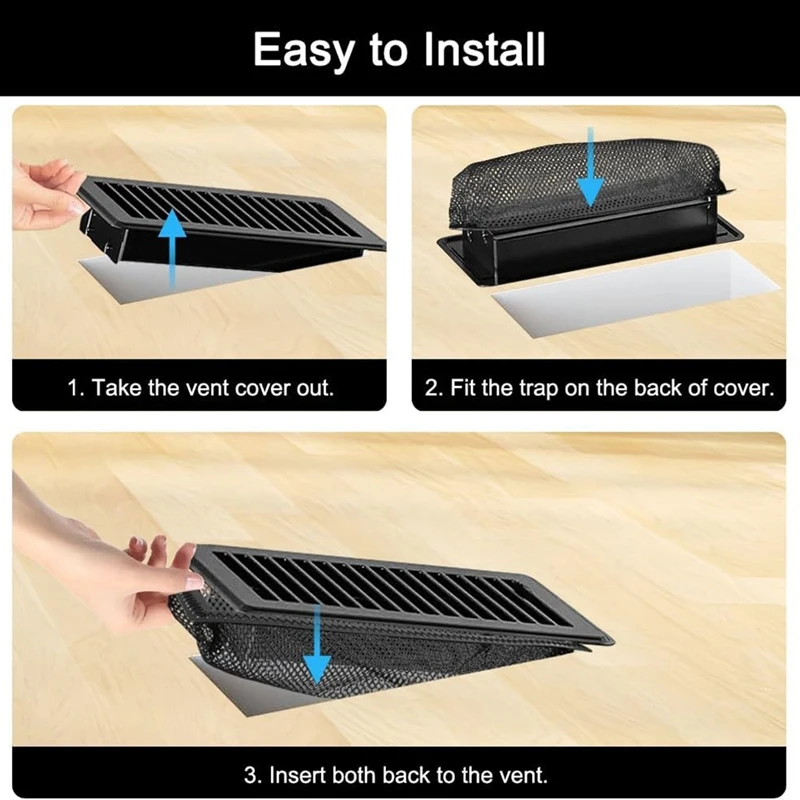 Easy to Install

1. Take the vent cover out.

2. Fit the trap on the back of cover.

3. Insert both back to the vent.