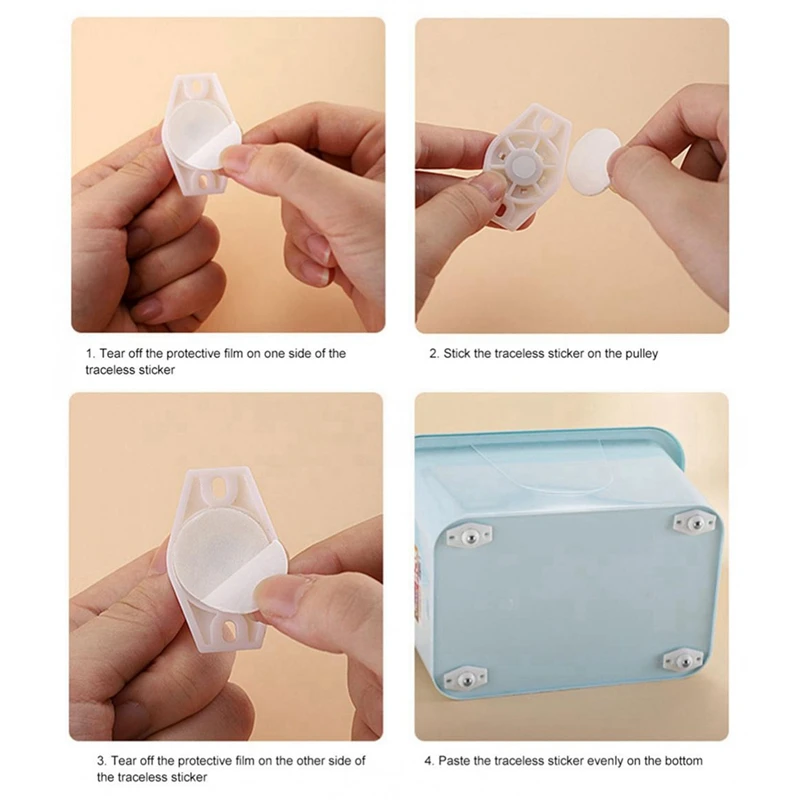 1. Tear off the protective film on one side of the traceless sticker

2. Stick the traceless sticker on the pulley

3. Tear off the protective film on the other side of the traceless sticker

4. Paste the traceless sticker evenly on the bottom