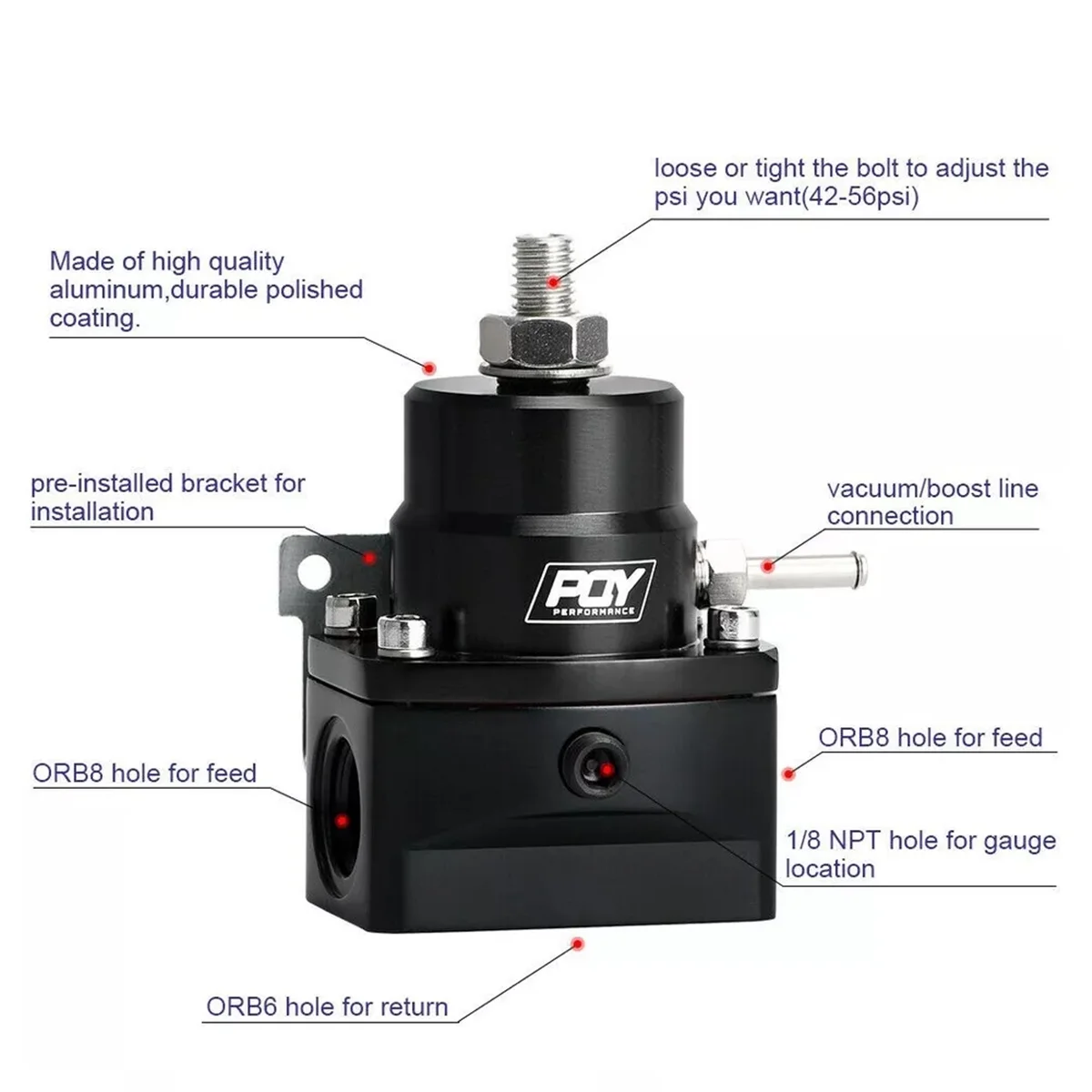 loose or tight the bolt to adjust the psi you want(42-56psi)

Made of high quality aluminum,durable polished coating.

pre-installed bracket for installation

vacuum/boost line connection

PQY PERFORMANCE

ORB8 hole for feed

ORB8 hole for feed

1/8 NPT hole for gauge location

ORB6 hole for return