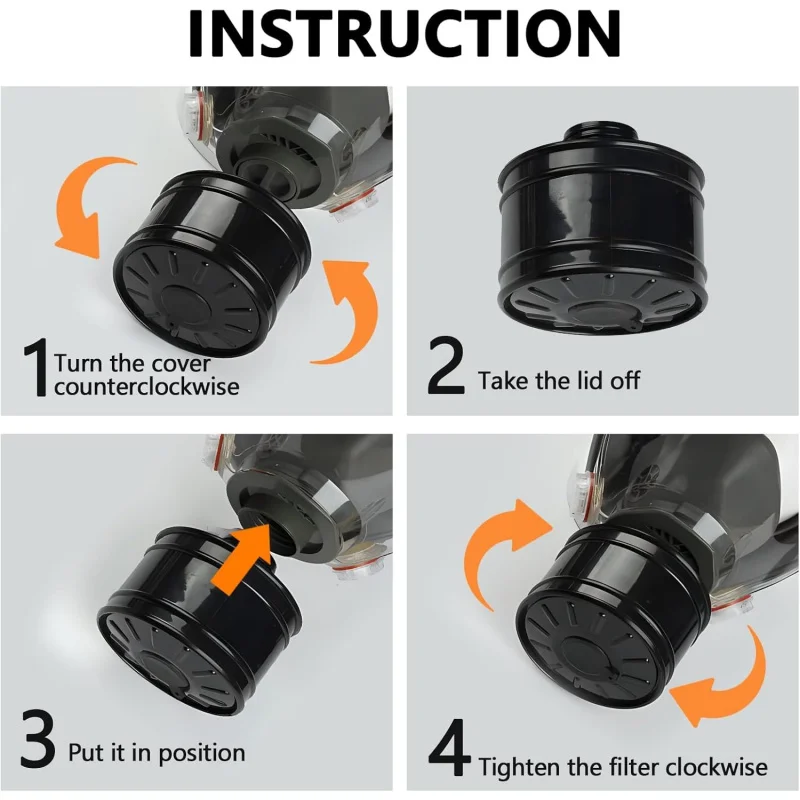 INSTRUCTION

1 Turn the cover counterclockwise

2 Take the lid off

3 Put it in position

4 Tighten the filter clockwise