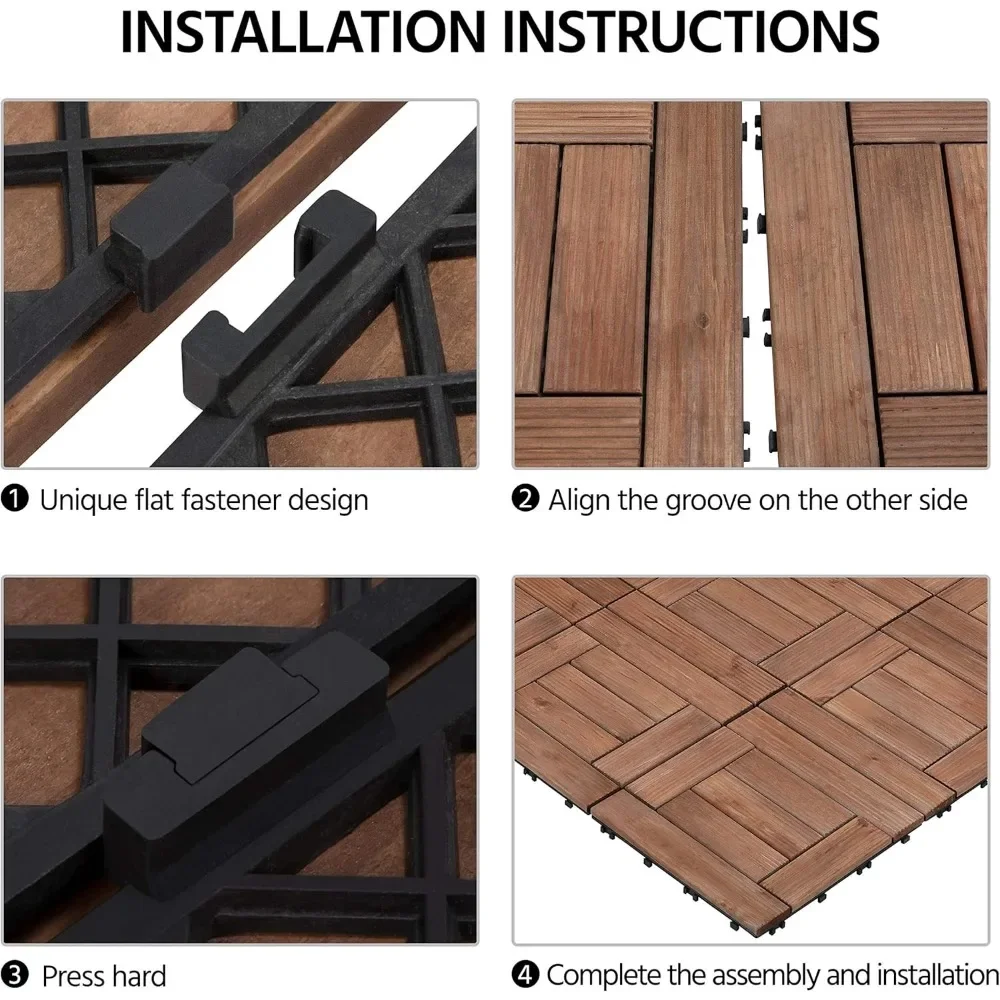 INSTALLATION INSTRUCTIONS

❶ Unique flat fastener design

❷ Align the groove on the other side

❸ Press hard

❹ Complete the assembly and installation