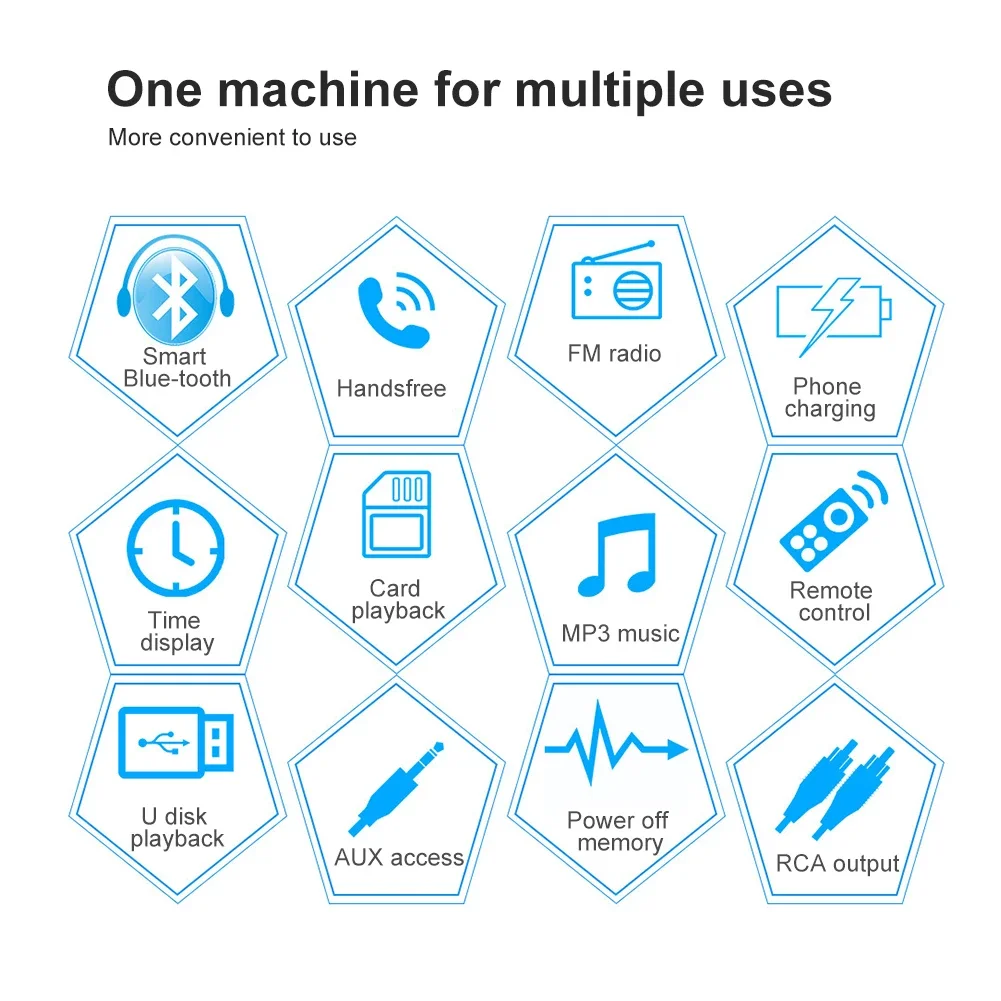 One machine for multiple uses
More convenient to use

Smart Blue-tooth

Handsfree

FM radio

Phone charging

Time display

Card playback

MP3 music

Remote control

U disk playback

AUX access

Power off memory

RCA output