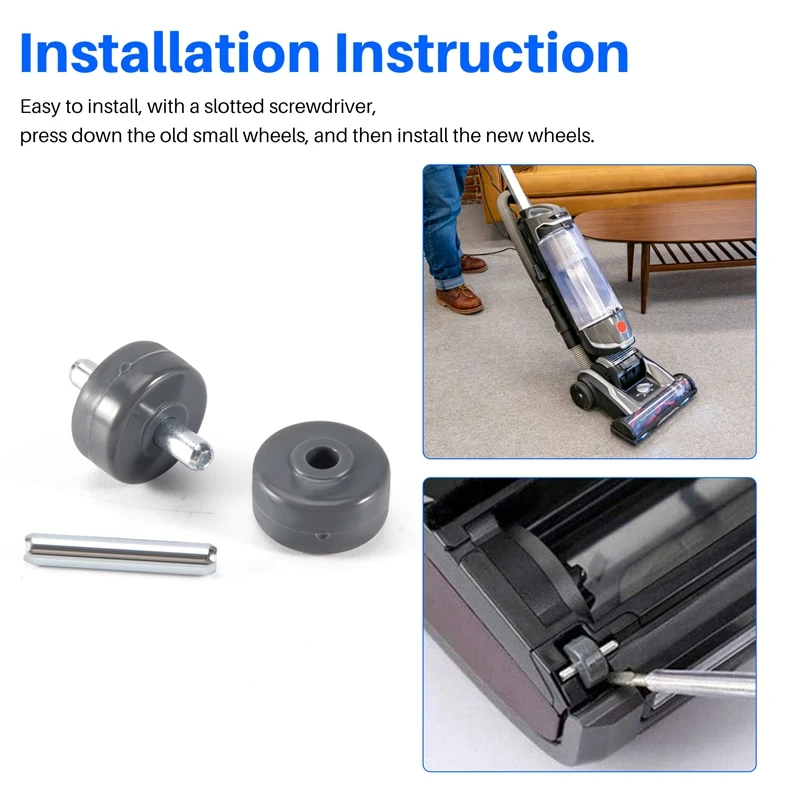 Installation Instruction

Easy to install, with a slotted screwdriver, press down the old small wheels, and then install the new wheels.