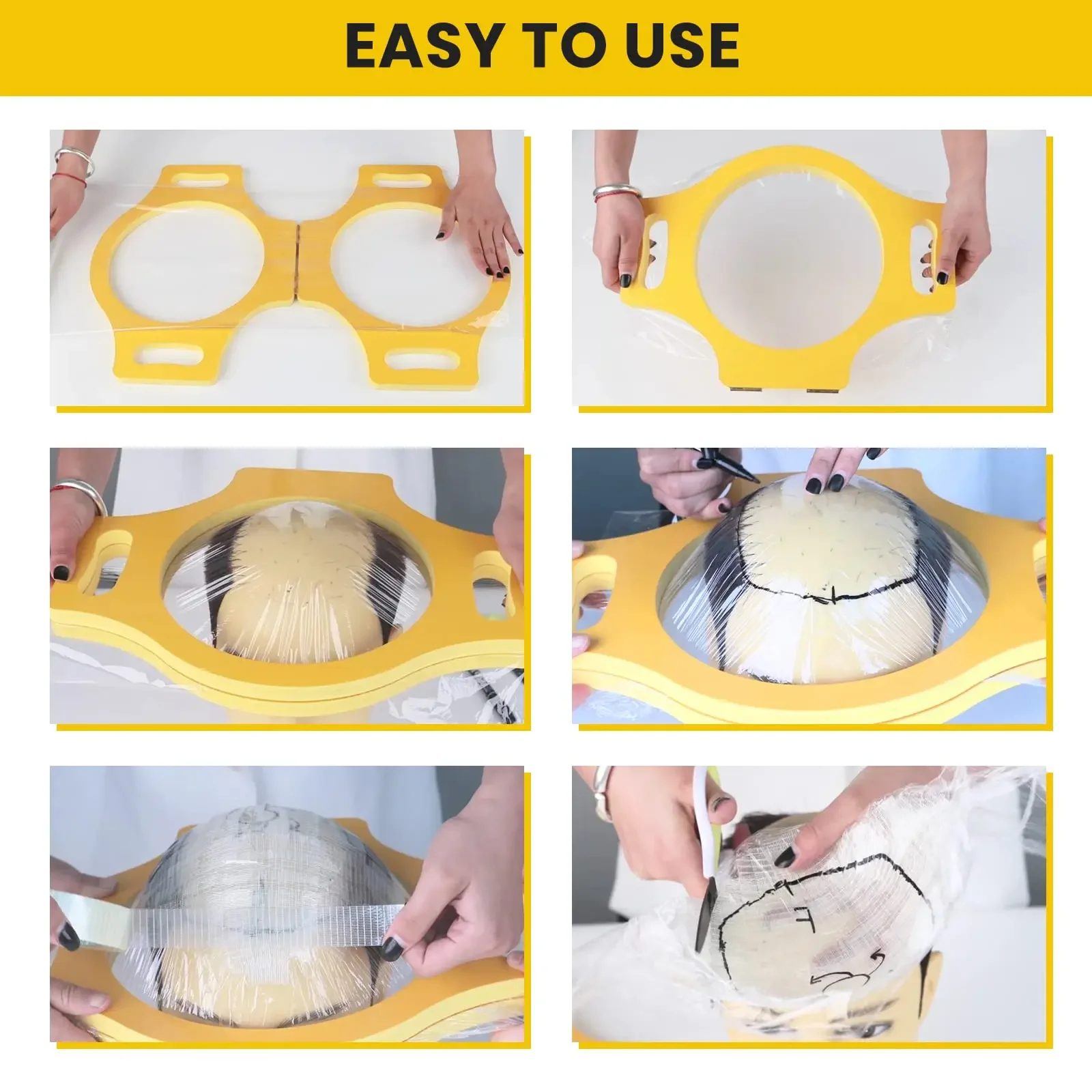 EASY TO USE