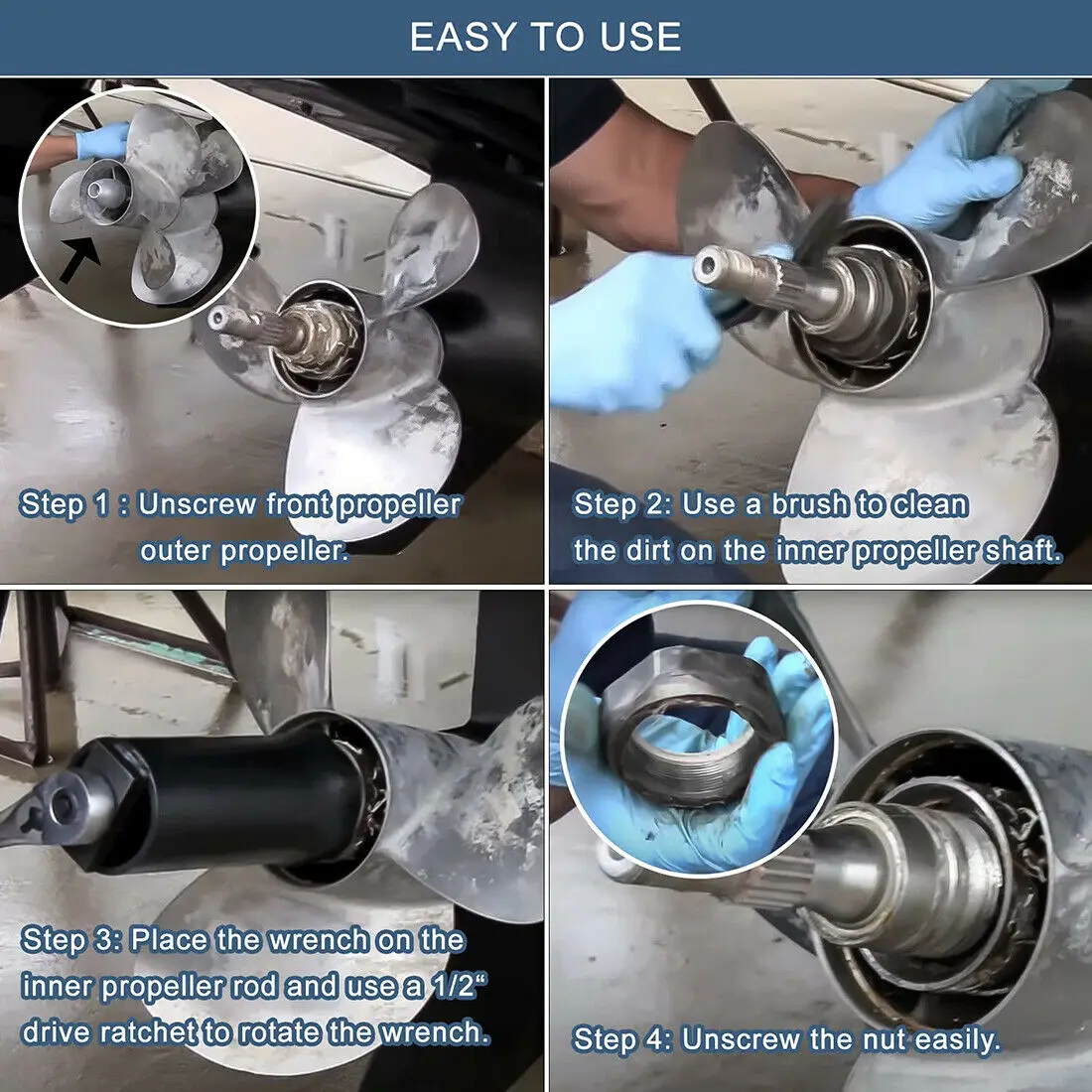 EASY TO USE

Step 1 : Unscrew front propeller outer propeller.

Step 2: Use a brush to clean the dirt on the inner propeller shaft.

Step 3: Place the wrench on the inner propeller rod and use a 1/2“ drive ratchet to rotate the wrench.

Step 4: Unscrew the nut easily.