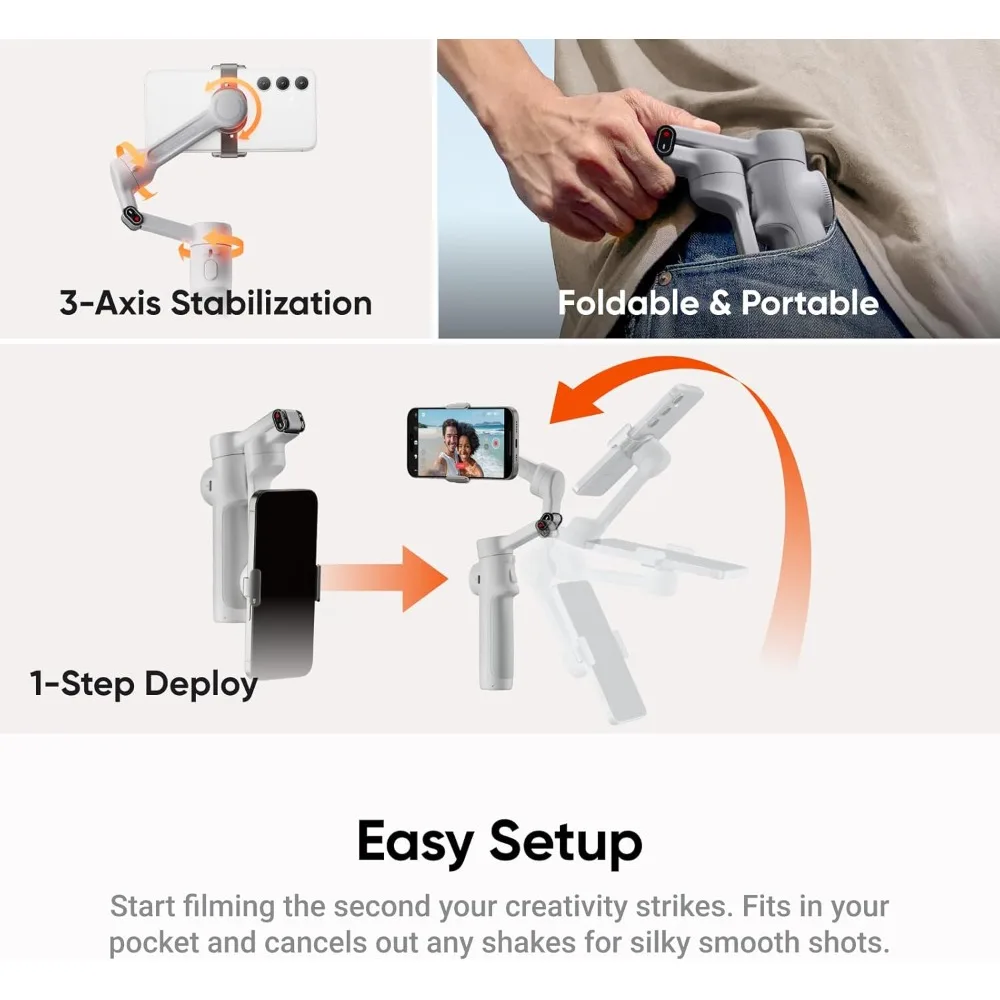 3-Axis Stabilization

Foldable & Portable

1-Step Deploy

Easy Setup

Start filming the second your creativity strikes. Fits in your pocket and cancels out any shakes for silky smooth shots.