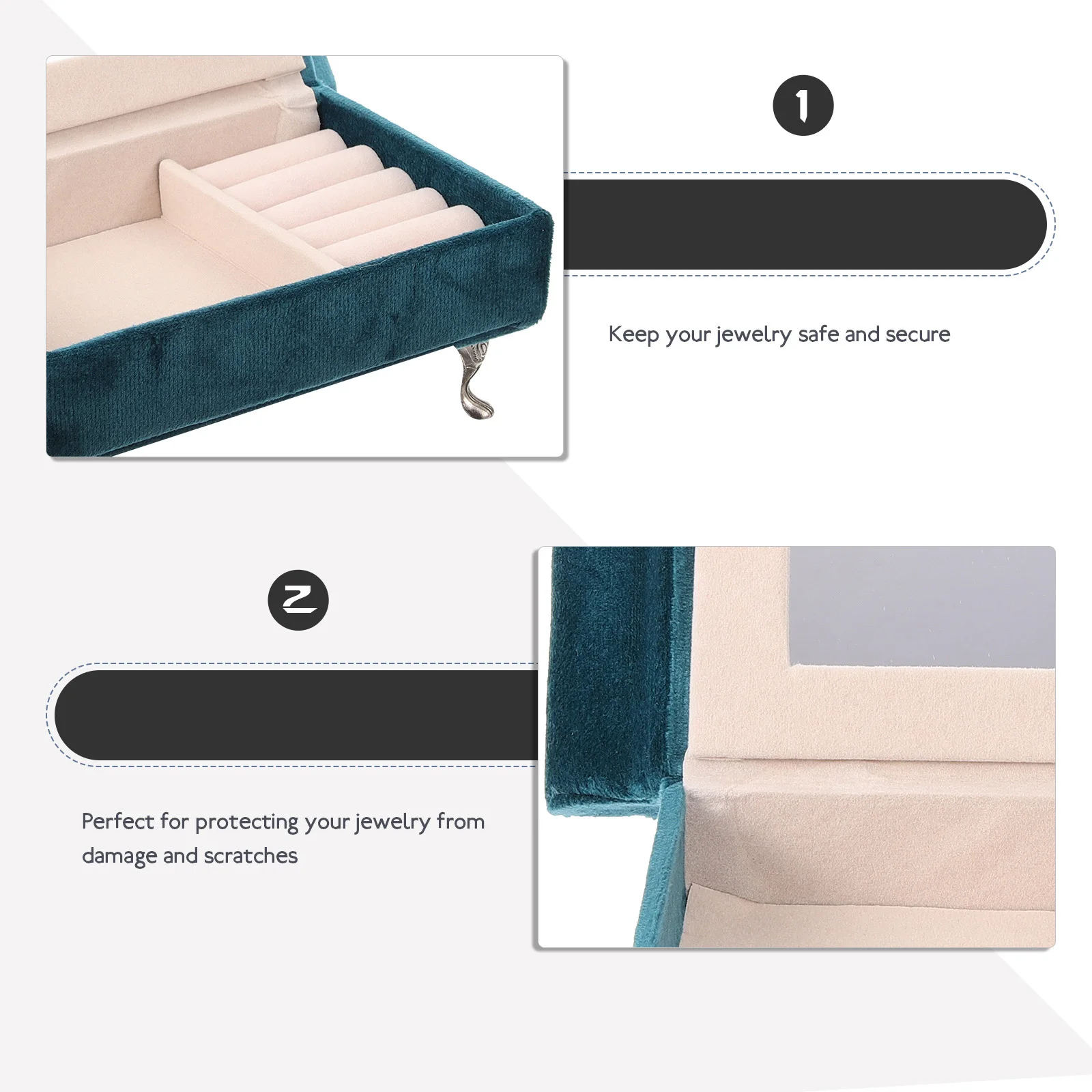 1

Keep your jewelry safe and secure

2

Perfect for protecting your jewelry from damage and scratches