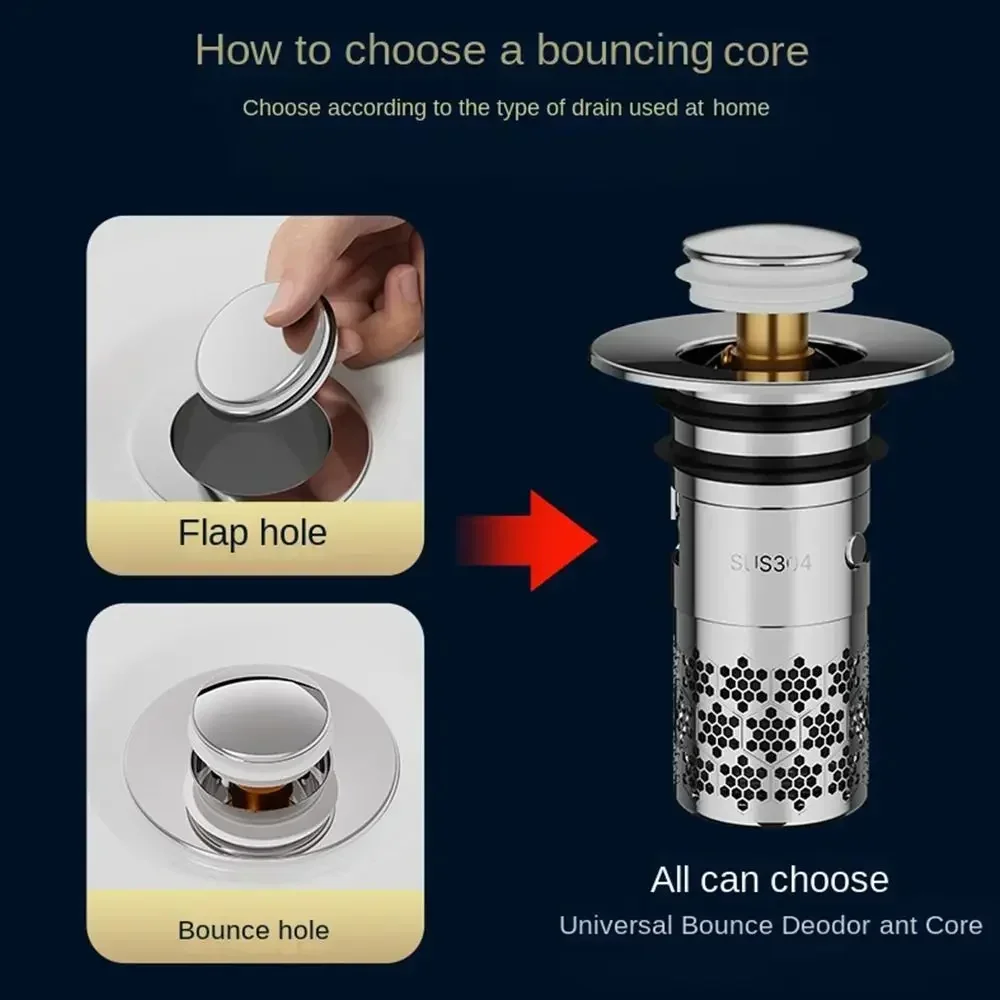 How to choose a bouncing core

Choose according to the type of drain used at home

Flap hole

Bounce hole

SUS304

All can choose

Universal Bounce Deodor ant Core