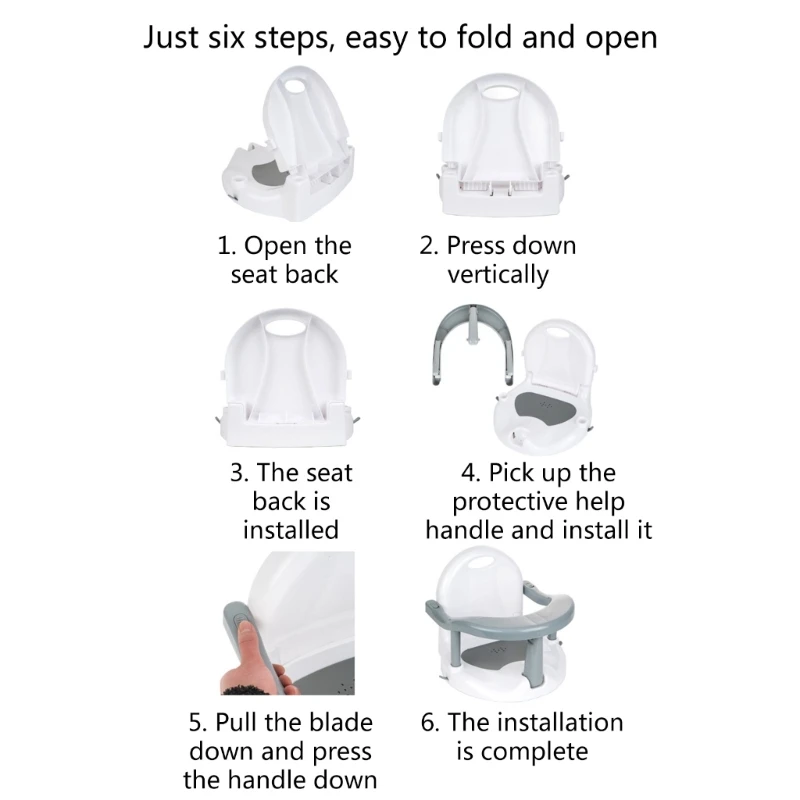 Just six steps, easy to fold and open

1. Open the seat back

2. Press down vertically

3. The seat back is installed

4. Pick up the protective help handle and install it

5. Pull the blade down and press the handle down

6. The installation is complete