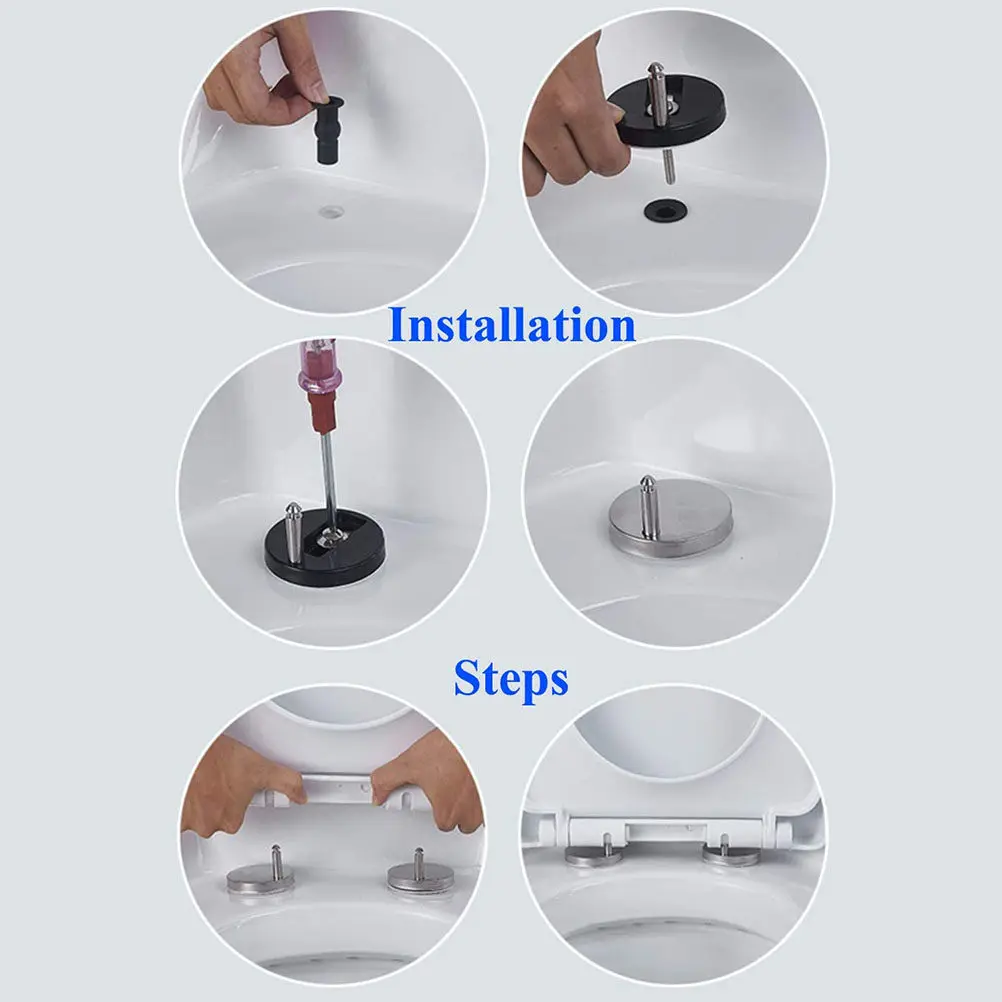 Installation

Steps