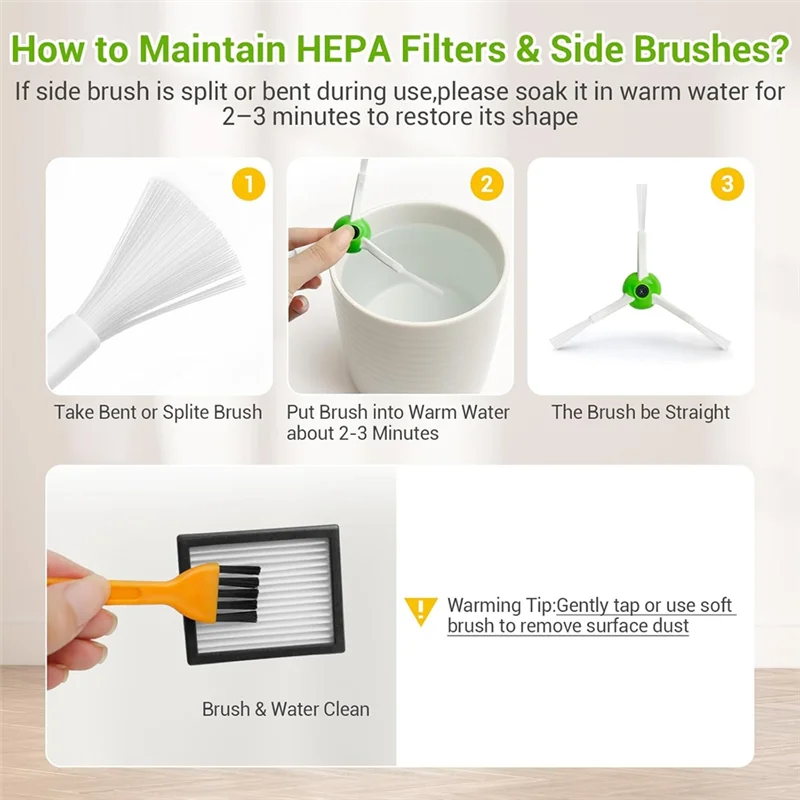 How to Maintain HEPA Filters & Side Brushes?

If side brush is split or bent during use,please soak it in warm water for 2–3 minutes to restore its shape

1

Take Bent or Splite Brush

2

Put Brush into Warm Water about 2-3 Minutes

3

The Brush be Straight

Brush & Water Clean

Warming Tip:Gently tap or use soft brush to remove surface dust