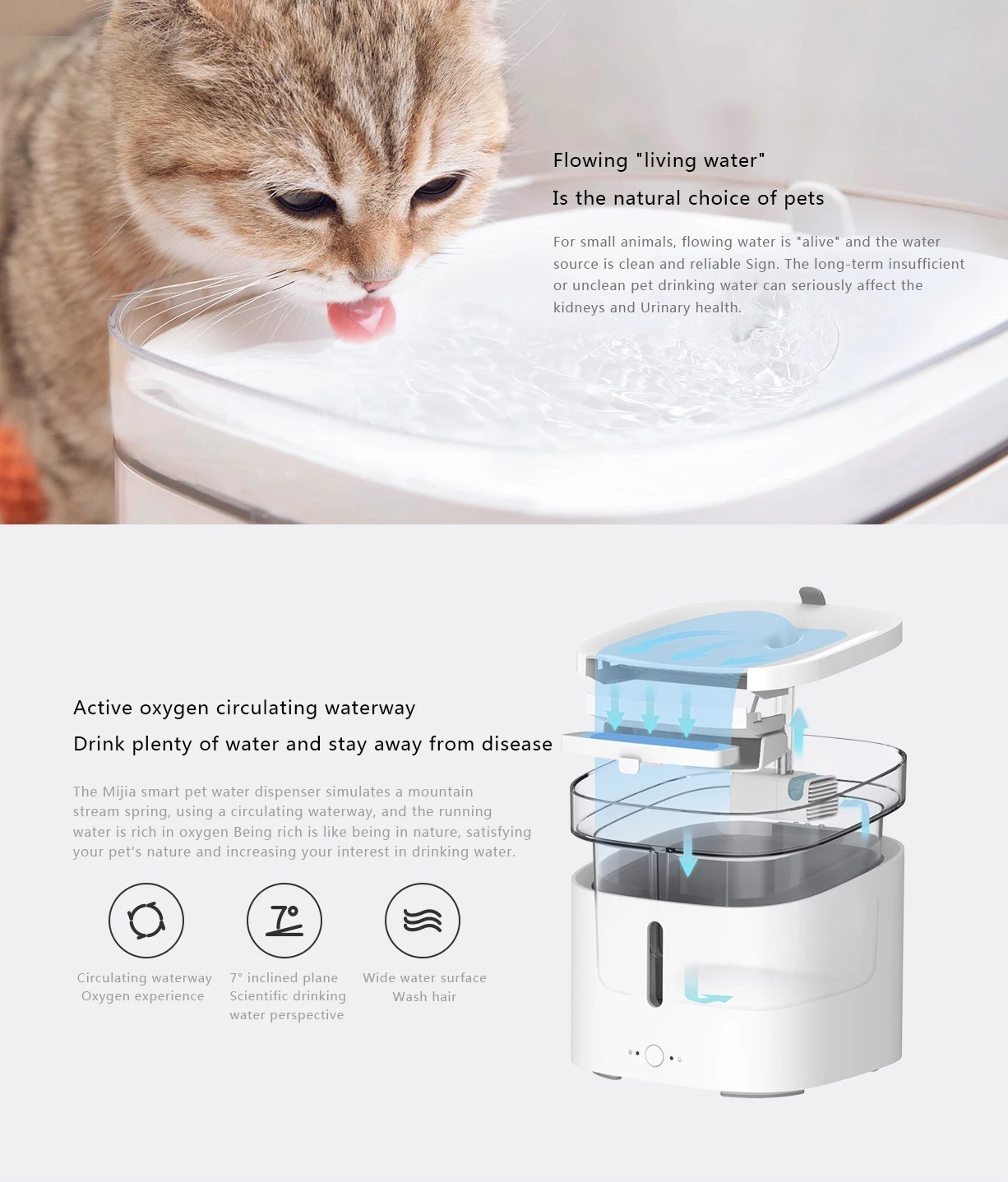 Flowing "living water"

Is the natural choice of pets

For small animals, flowing water is "alive" and the water source is clean and reliable Sign. The long-term insufficient or unclean pet drinking water can seriously affect the kidneys and Urinary health.

Active oxygen circulating waterway

Drink plenty of water and stay away from disease

The Mijia smart pet water dispenser simulates a mountain stream spring, using a circulating waterway, and the running water is rich in oxygen Being rich is like being in nature, satisfying your pet's nature and increasing your interest in drinking water.

7°

Circulating waterway
Oxygen experience

7° inclined plane
Scientific drinking
water perspective

Wide water surface
Wash hair