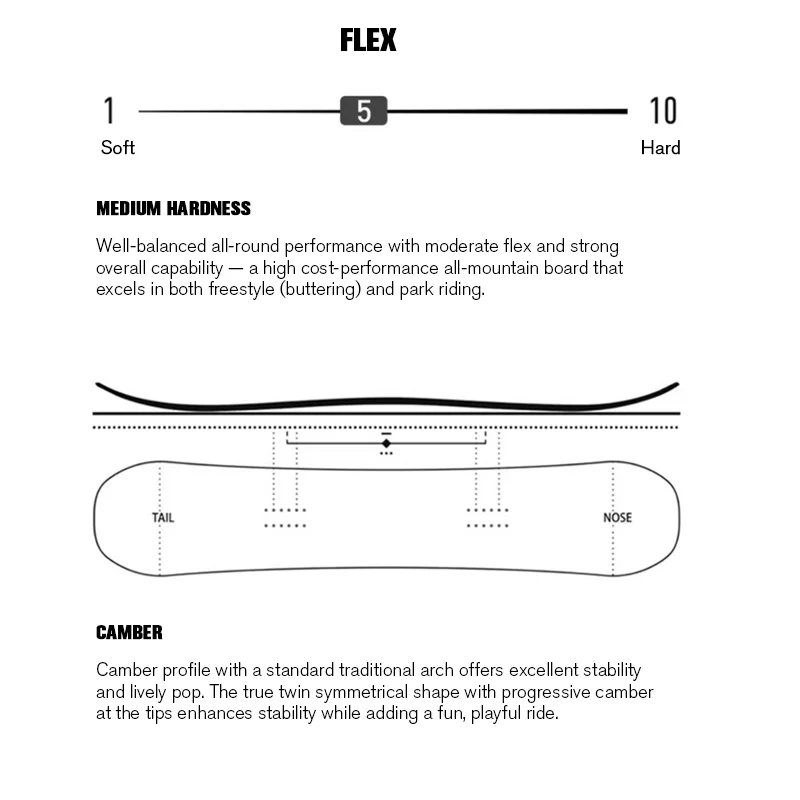 FLEX

1 5 10
Soft Hard

MEDIUM HARDNESS

Well-balanced all-round performance with moderate flex and strong overall capability — a high cost-performance all-mountain board that excels in both freestyle (buttering) and park riding.

TAIL NOSE

CAMBER

Camber profile with a standard traditional arch offers excellent stability and lively pop. The true twin symmetrical shape with progressive camber at the tips enhances stability while adding a fun, playful ride.