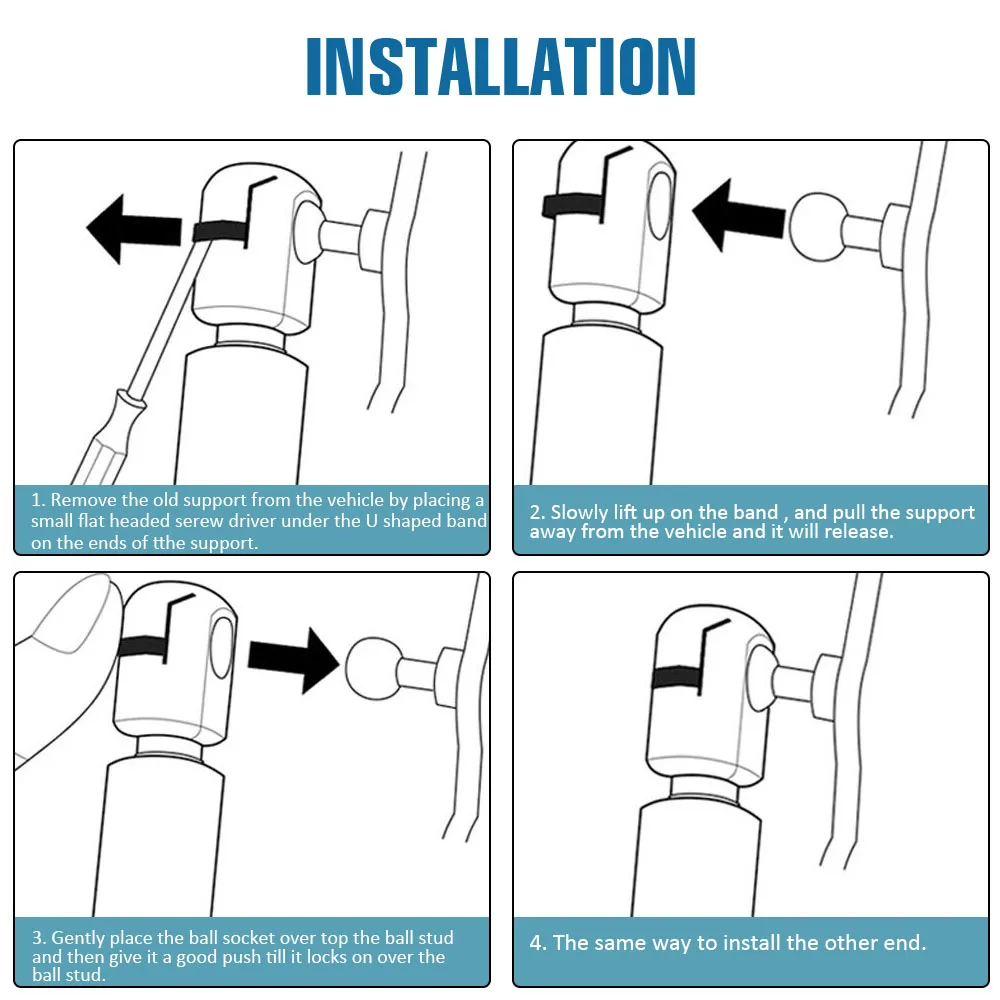 INSTALLATION

1. Remove the old support from the vehicle by placing a small flat headed serew driver under the U shaped band on the ends of tthe support.

2. Slowly lift up on the band , and pull the support away from the vehicle and it will release.

3. Gently place the ball socket over top the ball stud and then give it a good push till it locks on over the ball stud.

4. The same way to install the other end.