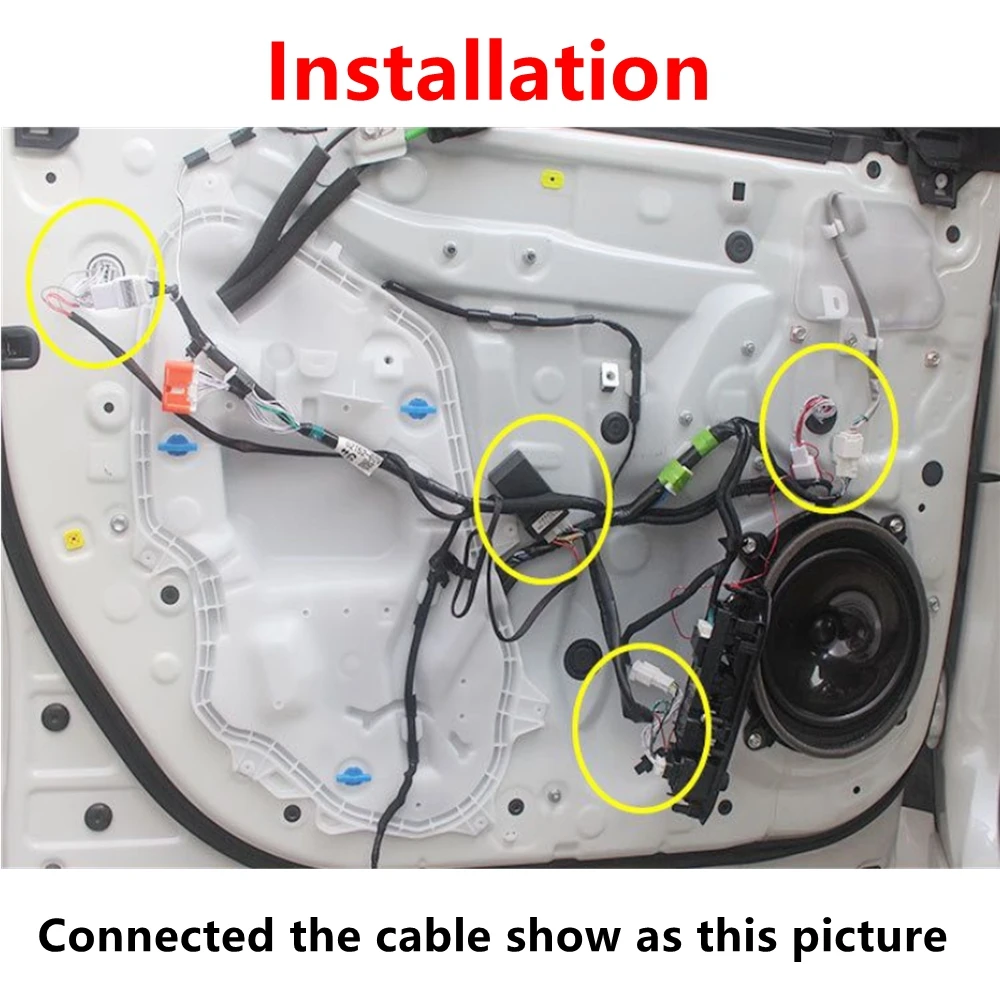 Installation

Connected the cable show as this picture