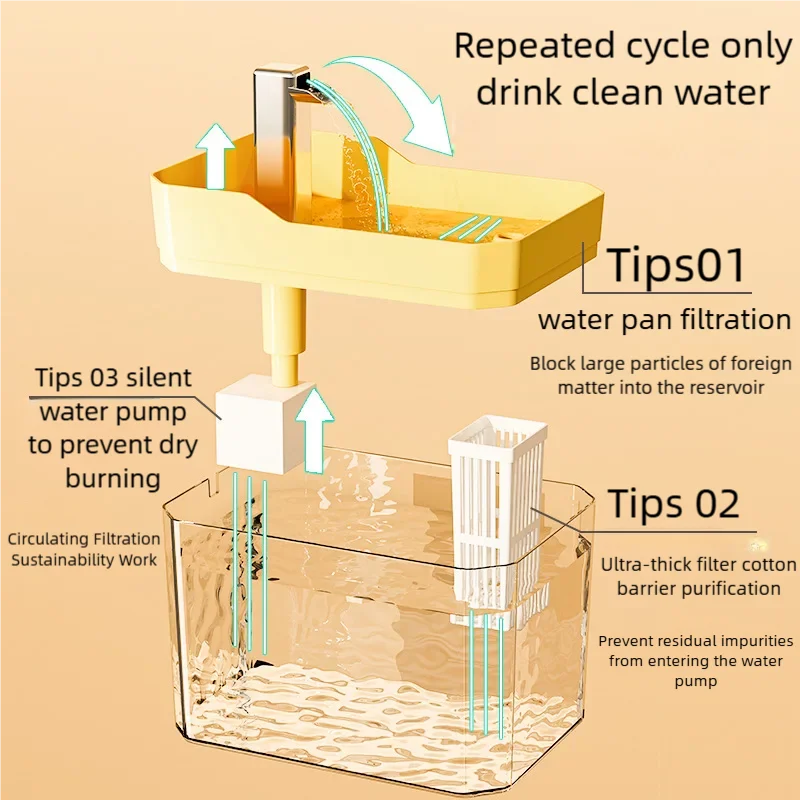 Repeated cycle only drink clean water

Tips01

water pan filtration

Block large particles of foreign matter into the reservoir

Tips 03 silent water pump to prevent dry burning

Circulating Filtration Sustainability Work

Tips 02

Ultra-thick filter cotton barrier purification

Prevent residual impurities from entering the water pump