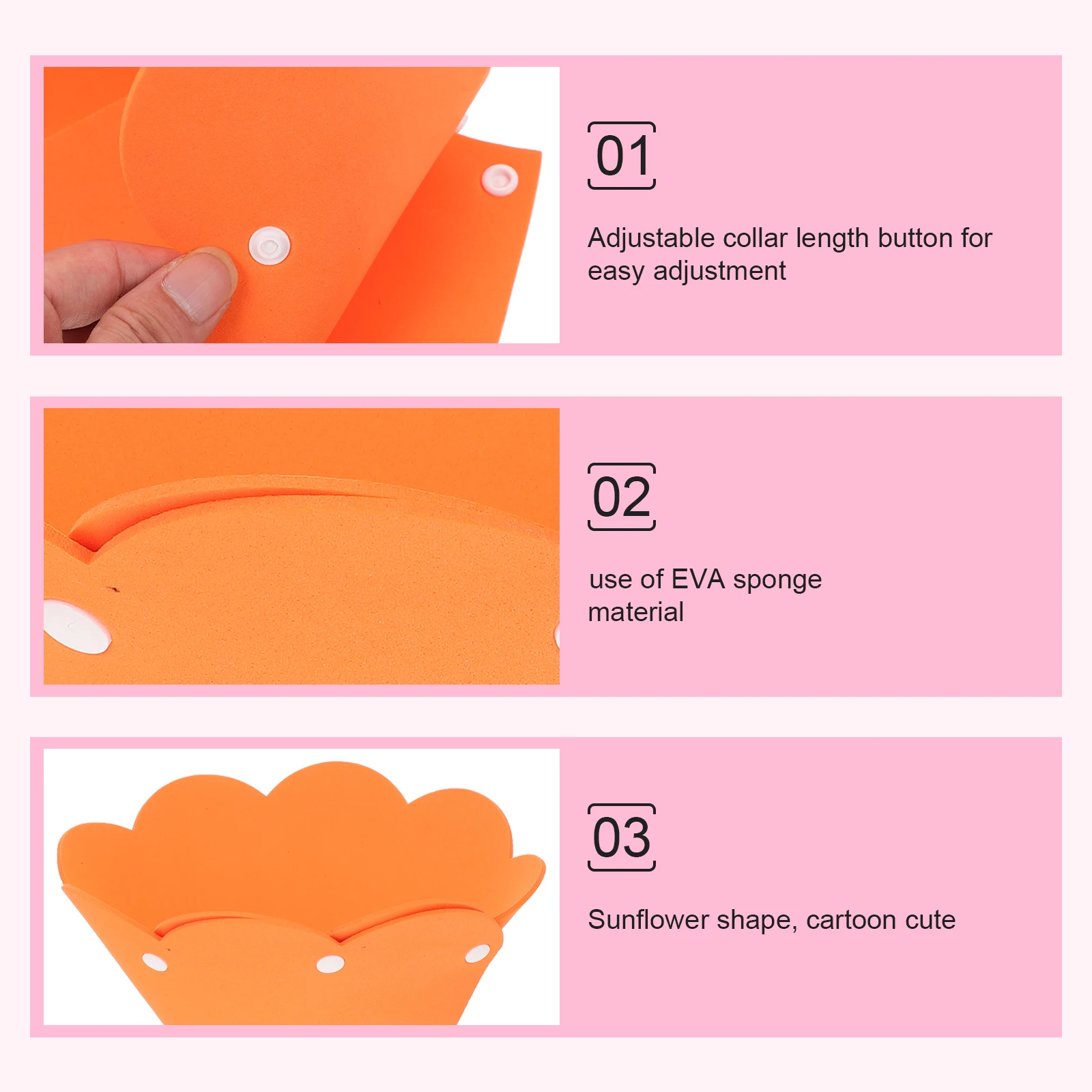 01

Adjustable collar length button for easy adjustment

02

use of EVA sponge material

03

Sunflower shape, cartoon cute