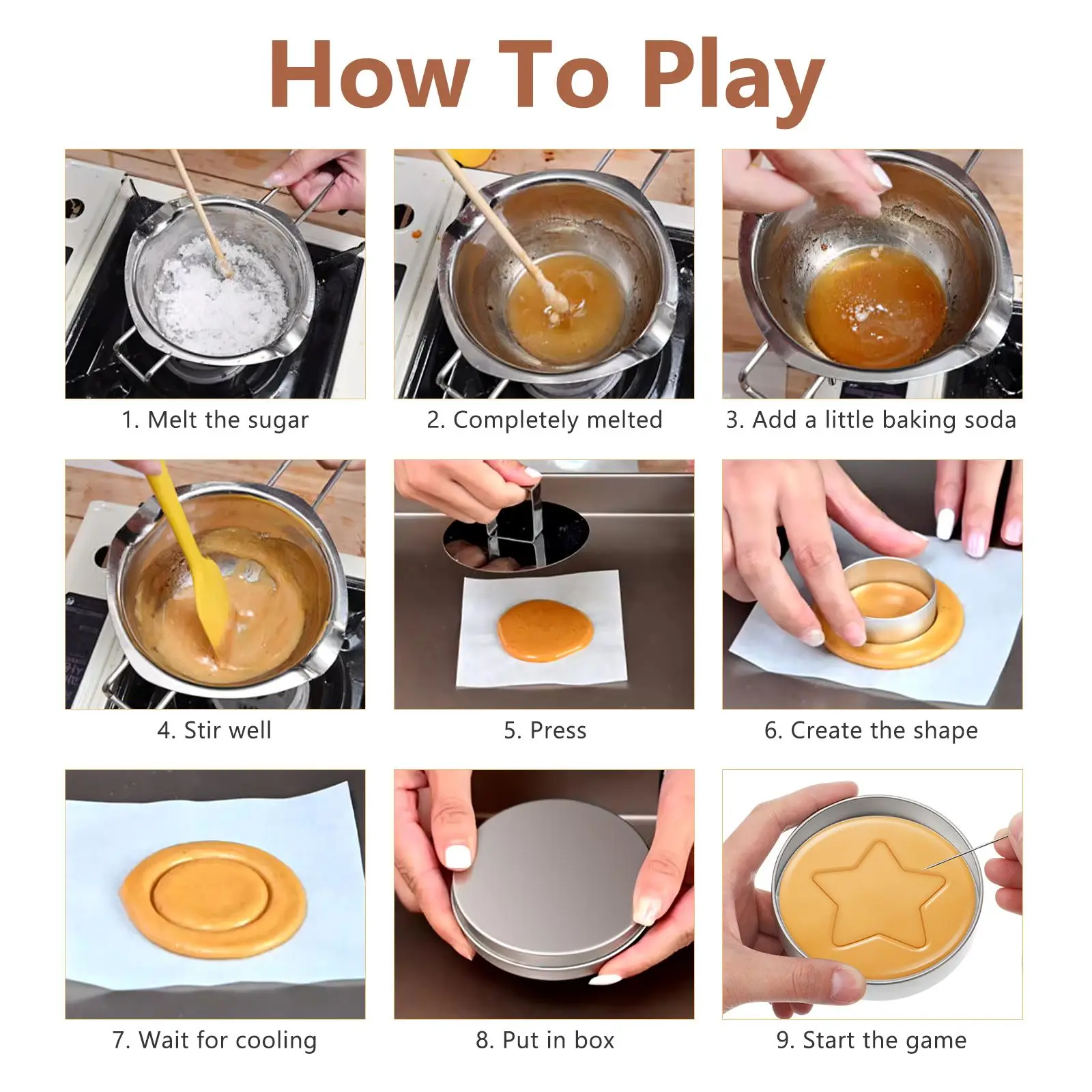 How To Play

1. Melt the sugar

2. Completely melted

3. Add a little baking soda

4. Stir well

5. Press

6. Create the shape

7. Wait for cooling

8. Put in box

9. Start the game