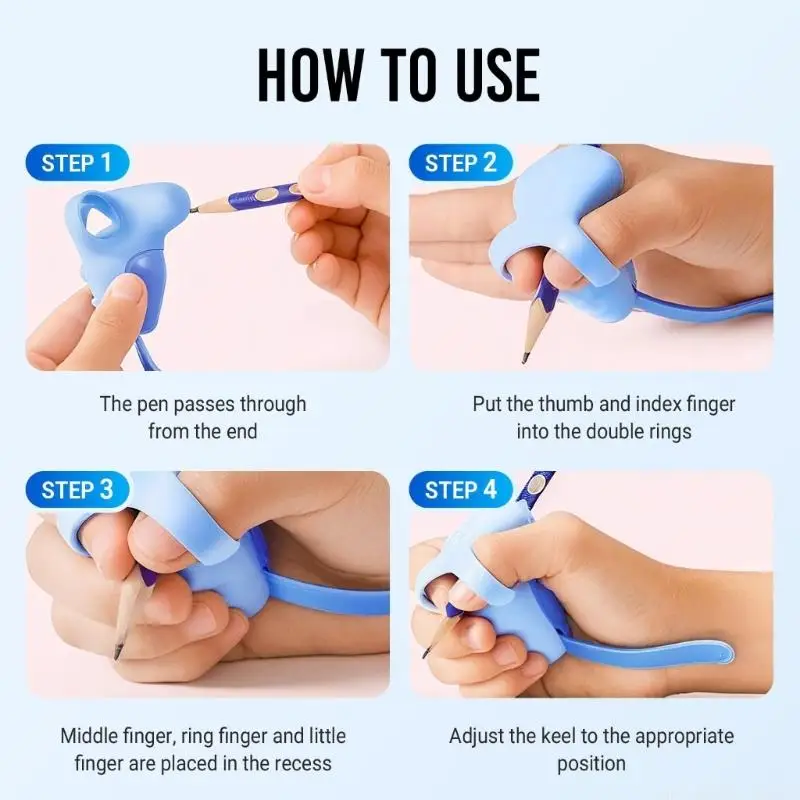 HOW TO USE

STEP 1

The pen passes through from the end

STEP 2

Put the thumb and index finger into the double rings

STEP 3

Middle finger, ring finger and little finger are placed in the recess

STEP 4

Adjust the keel to the appropriate position