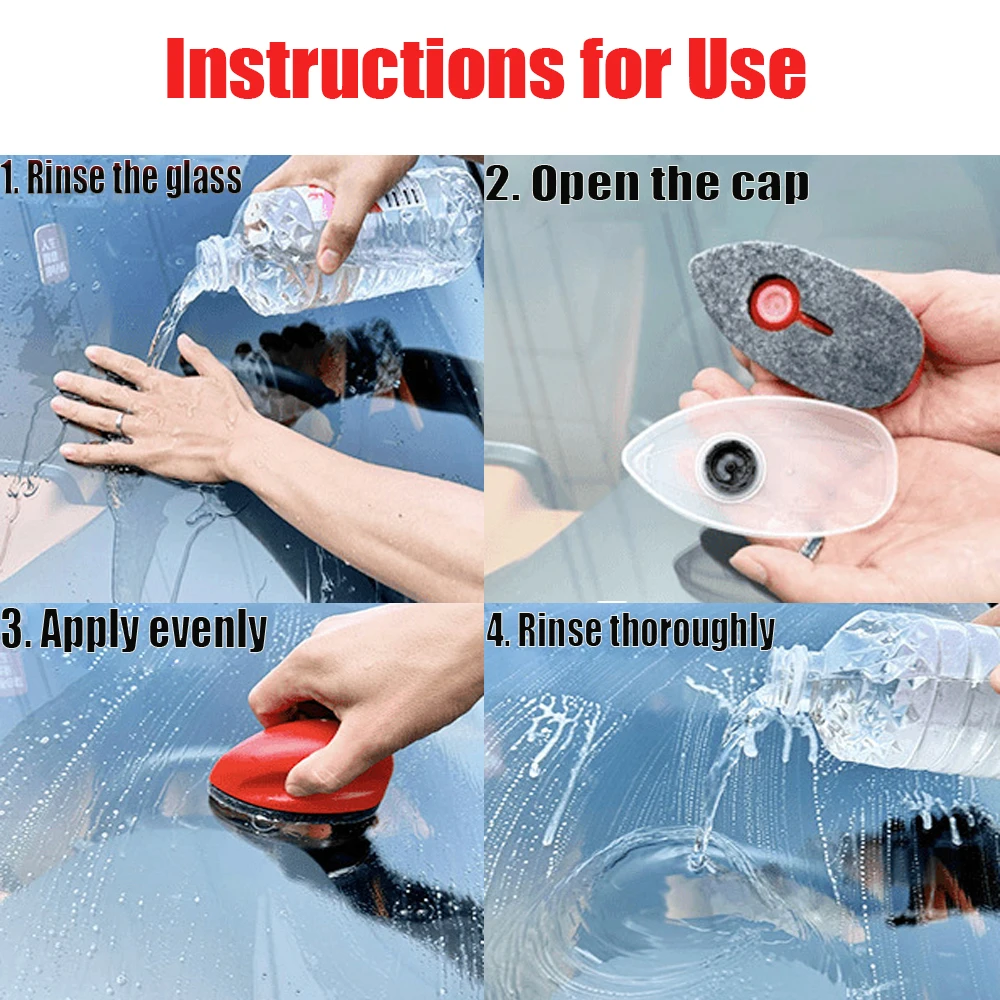 Instructions for Use

1. Rinse the glass

2. Open the cap

3. Apply evenly

4. Rinse thoroughly