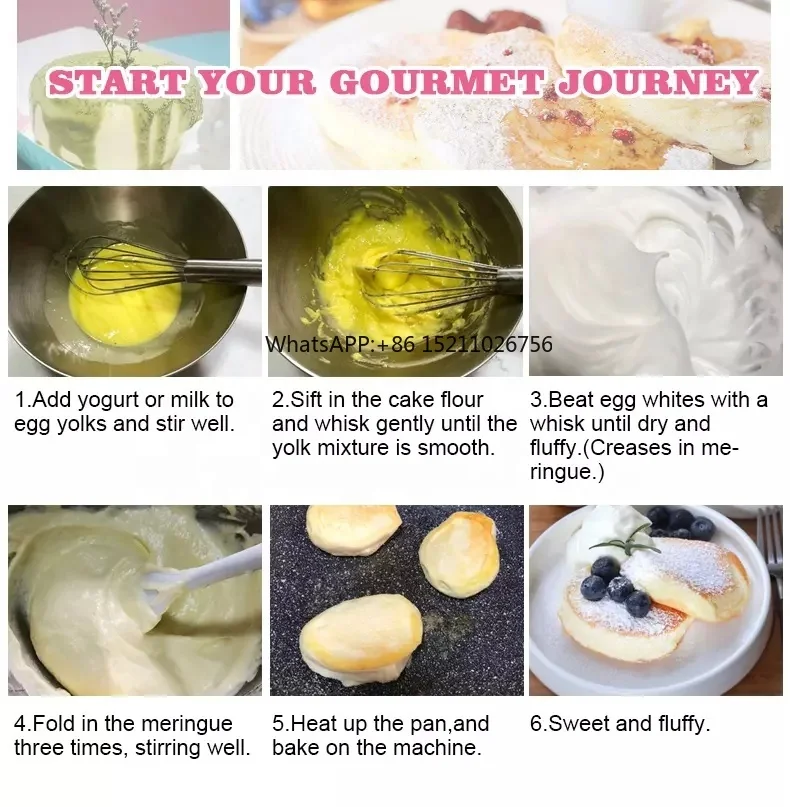 START YOUR GOURMET JOURNEY

WhatsAPP:+86 15211026756

1.Add yogurt or milk to egg yolks and stir well.

2.Sift in the cake flour and whisk gently until the yolk mixture is smooth.

3.Beat egg whites with a whisk until dry and fluffy.(Creases in meringue.)

4.Fold in the meringue three times, stirring well.

5.Heat up the pan,and bake on the machine.

6.Sweet and fluffy.