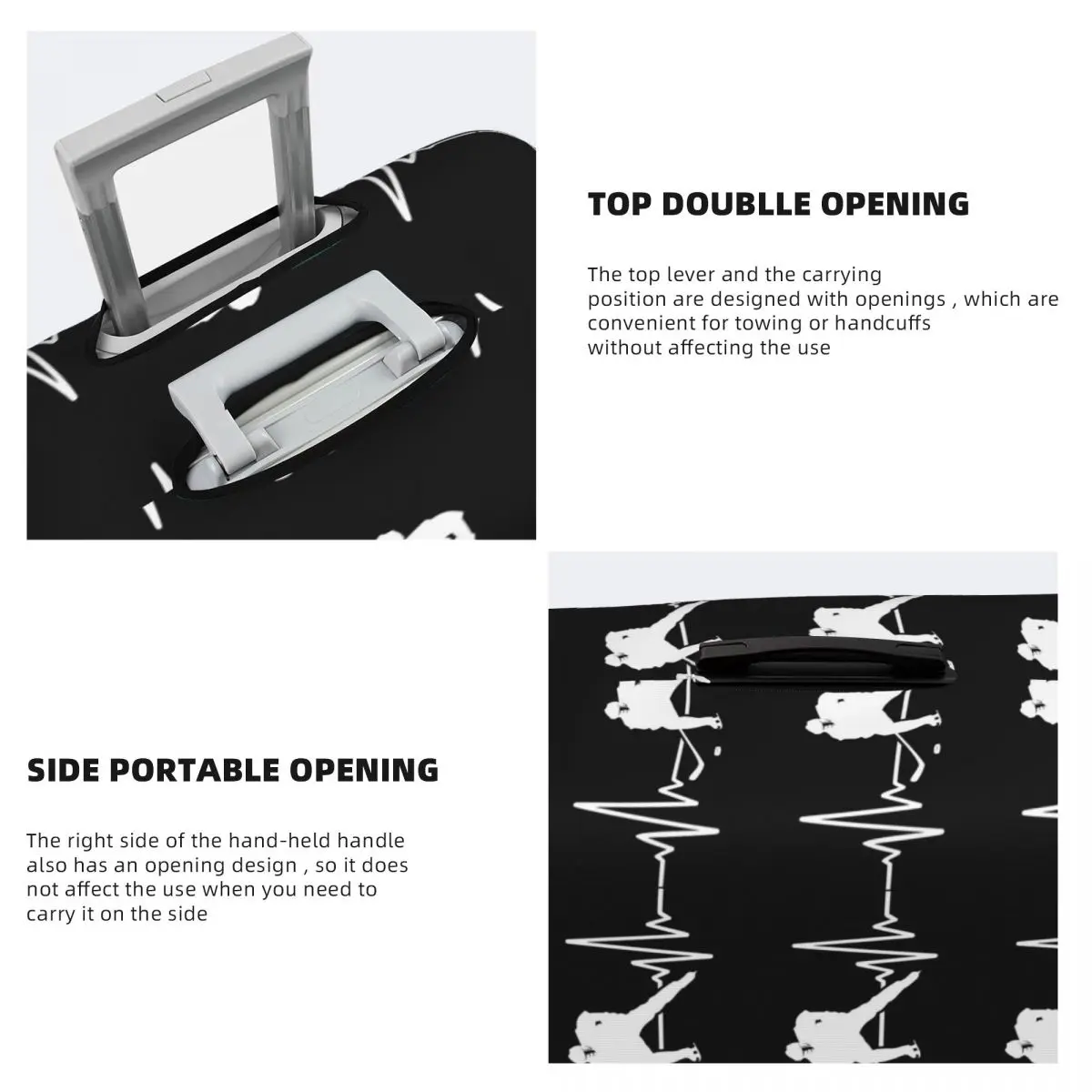 TOP DOUBLLE OPENING

The top lever and the carrying position are designed with openings , which are convenient for towing or handcuffs without affecting the use

SIDE PORTABLE OPENING

The right side of the hand-held handle also has an opening design , so it does not affect the use when you need to carry it on the side