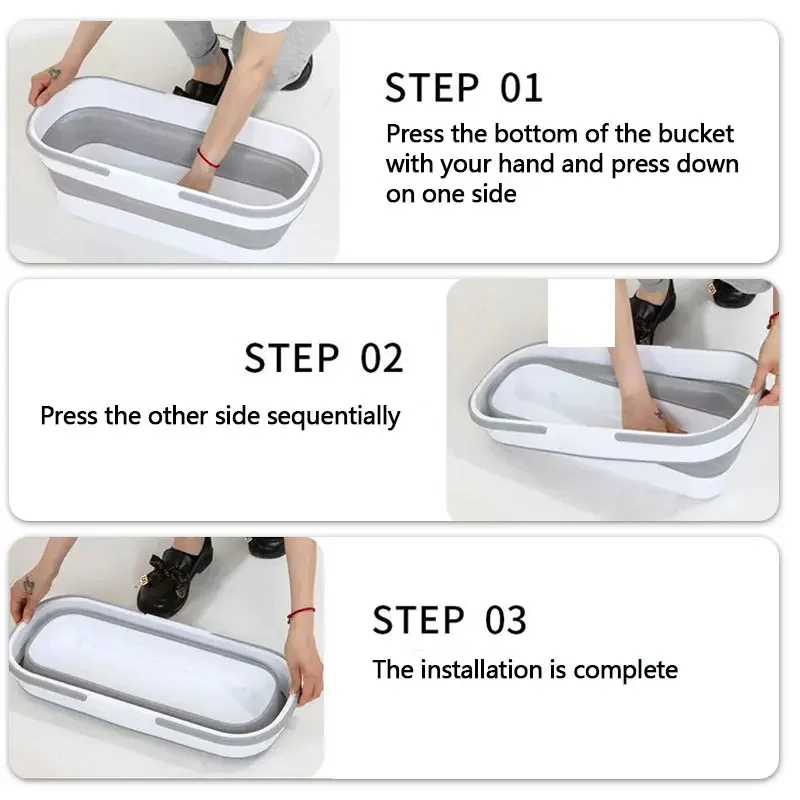 STEP 01
Press the bottom of the bucket with your hand and press down on one side

STEP 02
Press the other side sequentially

STEP 03
The installation is complete