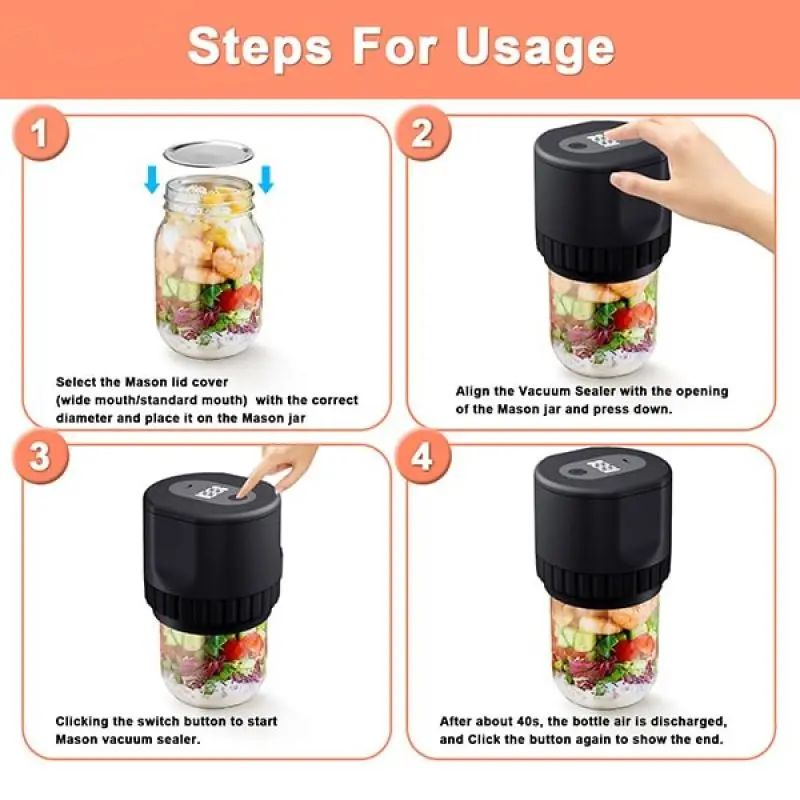 Steps For Usage

1

Select the Mason lid cover (wide mouth/standard mouth) with the correct diameter and place it on the Mason jar

2

Align the Vacuum Sealer with the opening of the Mason jar and press down.

3

Clicking the switch button to start Mason vacuum sealer.

4

After about 40s, the bottle air is discharged, and Click the button again to show the end.