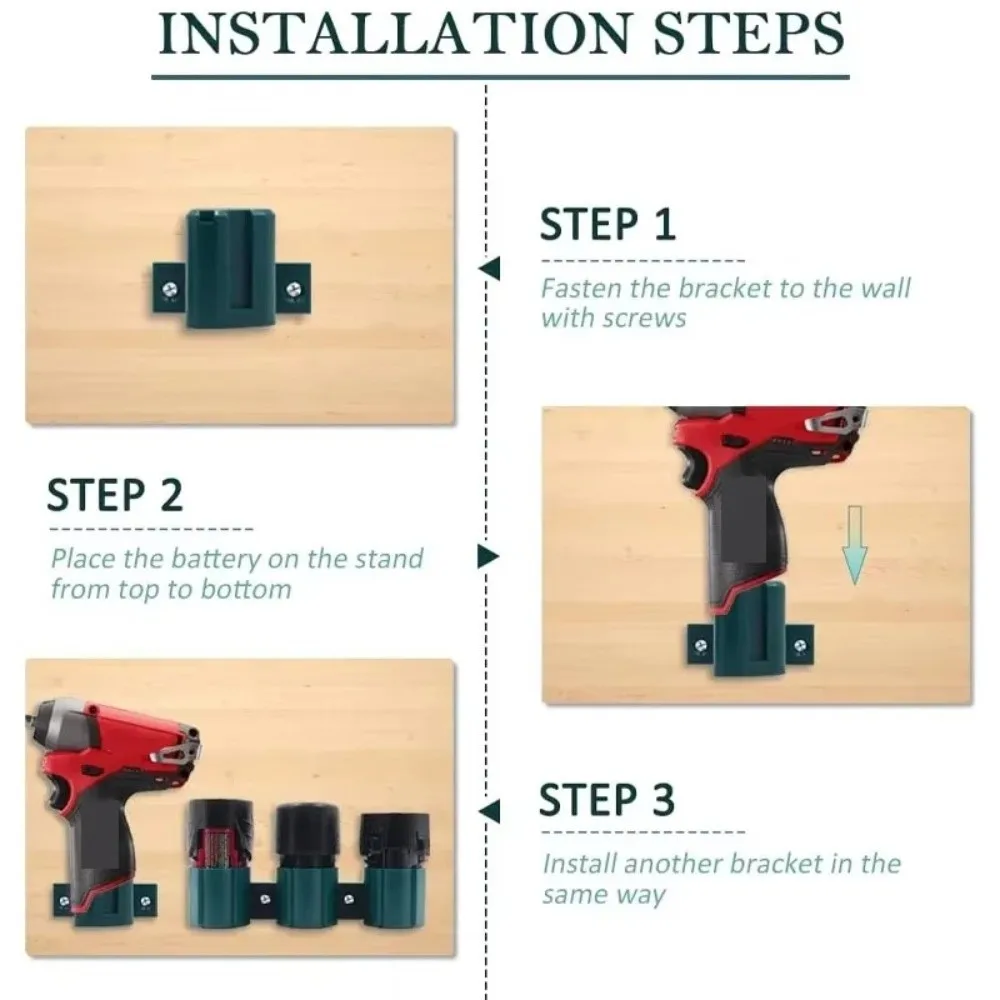 INSTALLATION STEPS

STEP 1

Fasten the bracket to the wall with screws

STEP 2

Place the battery on the stand from top to bottom

STEP 3

Install another bracket in the same way