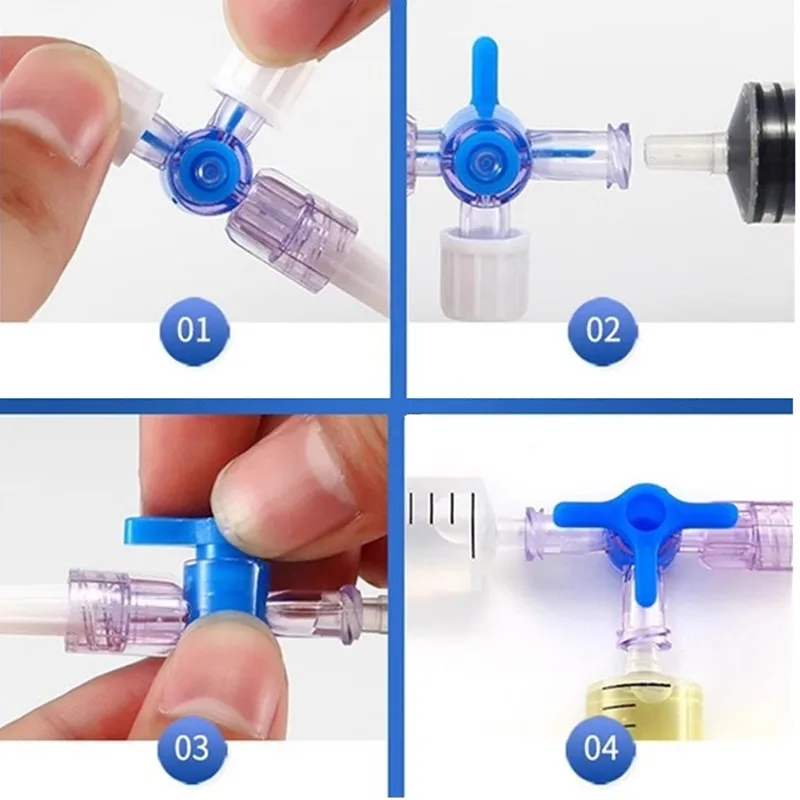 01

02

03

04