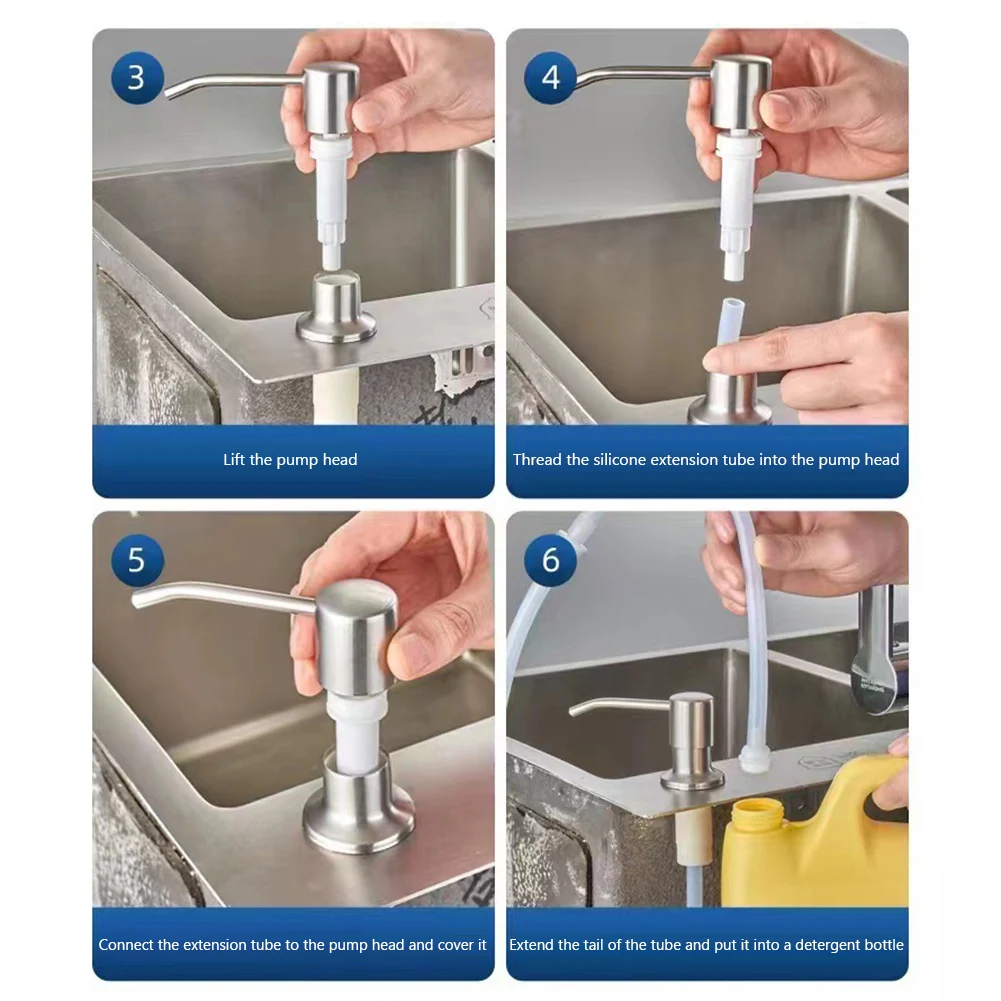 3

Lift the pump head

4

Thread the silicone extension tube into the pump head

5

Connect the extension tube to the pump head and cover it

6

Extend the tail of the tube and put it into a detergent bottle