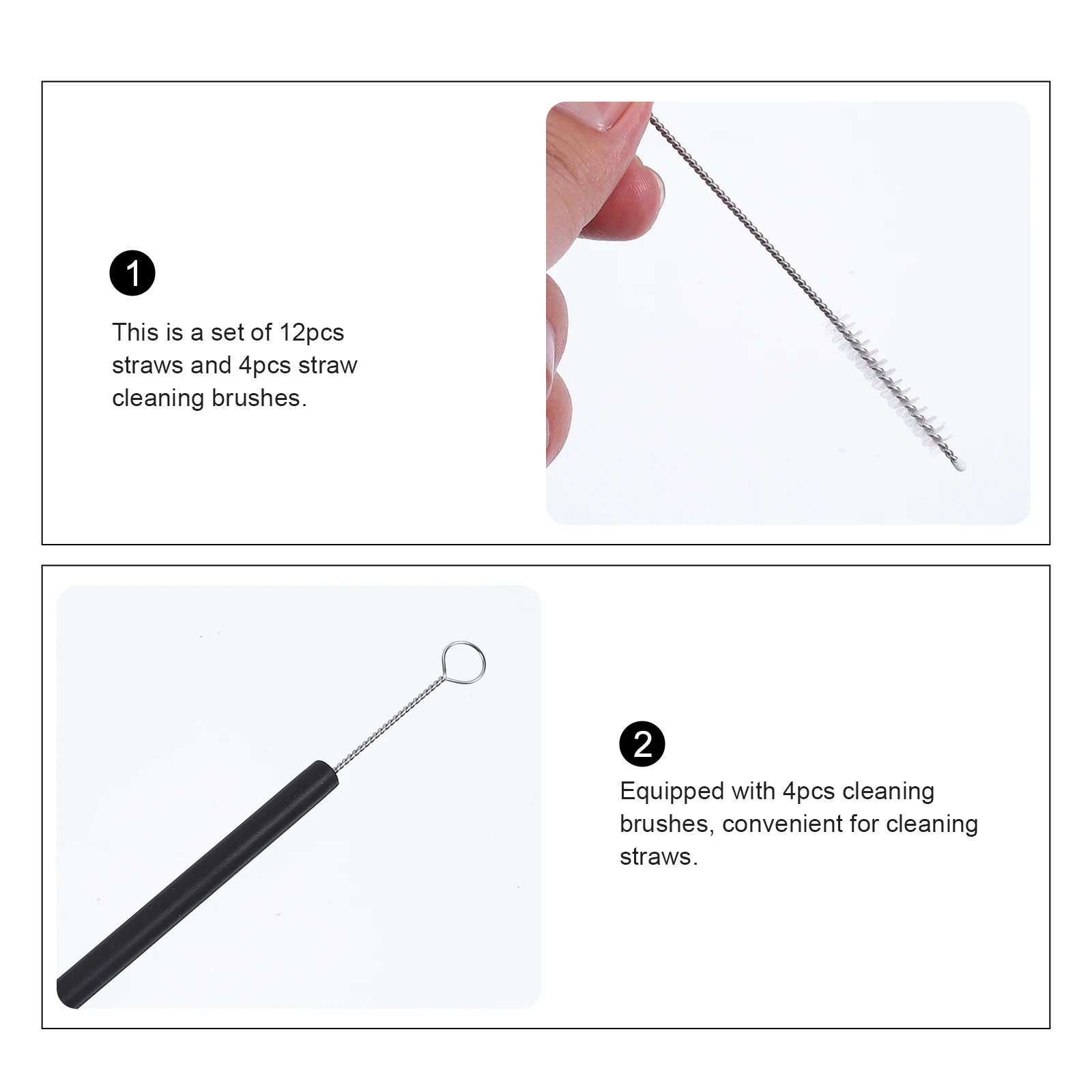 1

This is a set of 12pcs straws and 4pcs straw cleaning brushes.

2

Equipped with 4pcs cleaning brushes, convenient for cleaning straws.