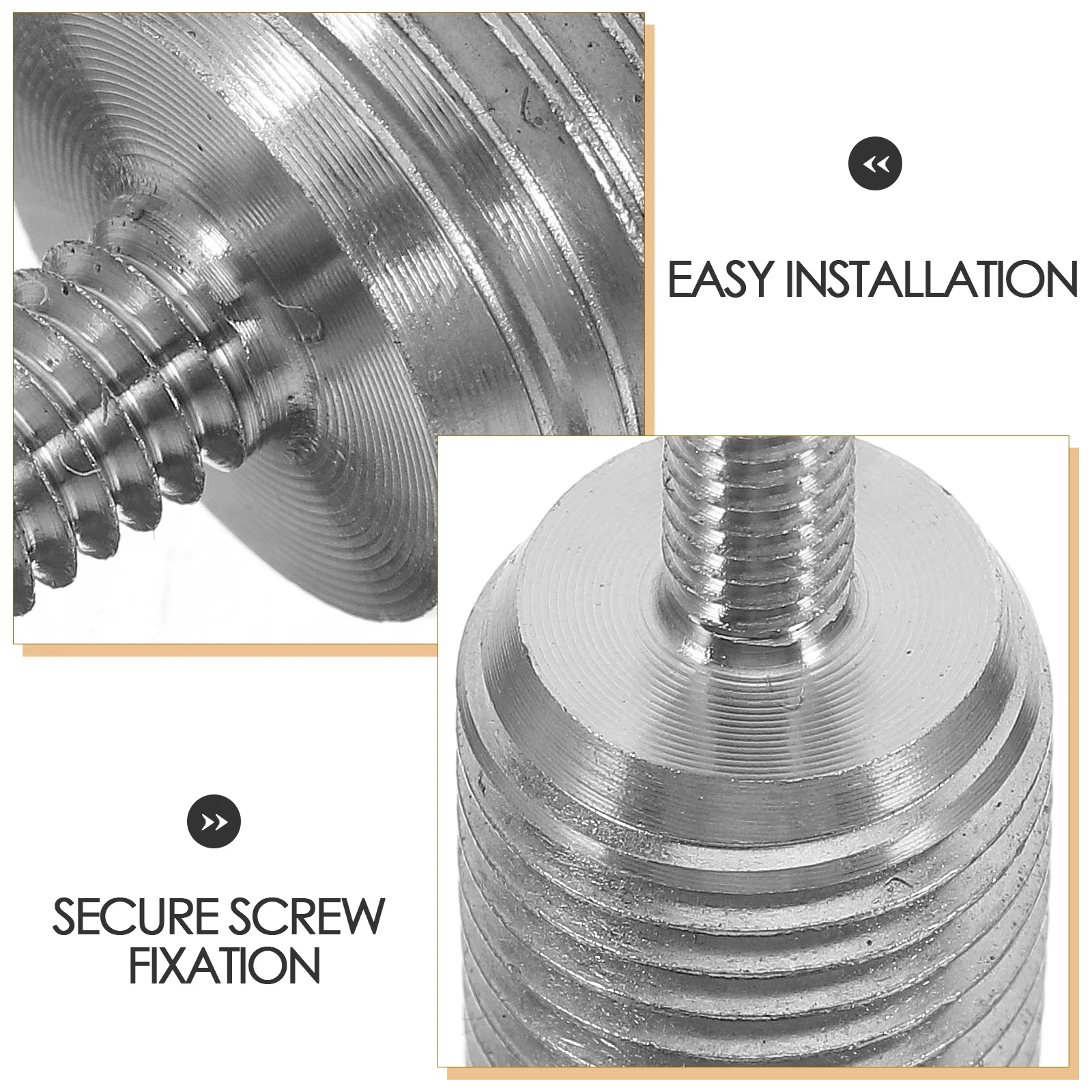 EASY INSTALLATION

SECURE SCREW FIXATION