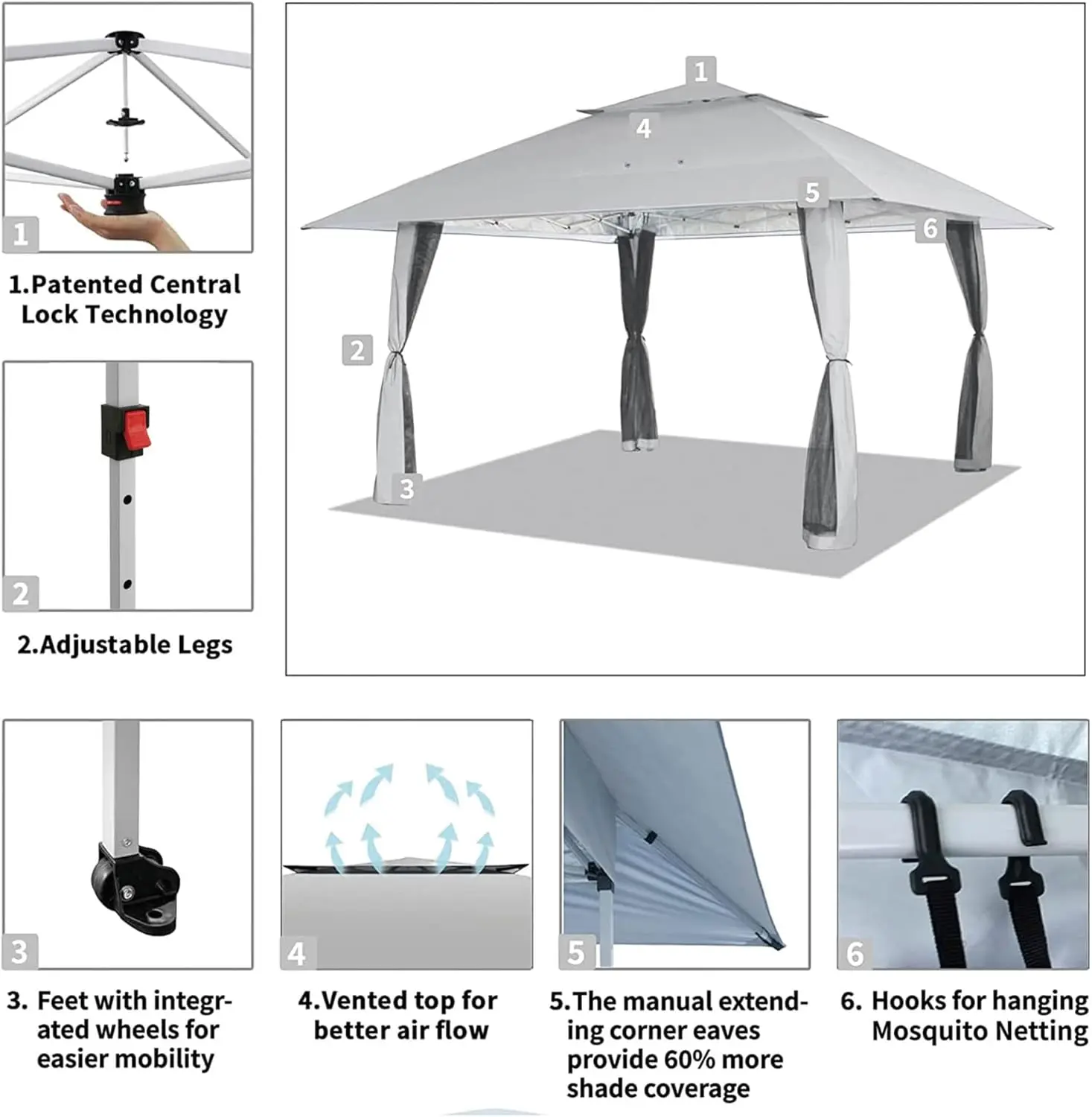 1

1.Patented Central Lock Technology

2

2.Adjustable Legs

1

4

5

6

2

3

3

3. Feet with integrated wheels for easier mobility

4

4.Vented top for better air flow

5

5.The manual extending corner eaves provide 60% more shade coverage

6

6. Hooks for hanging Mosquito Netting