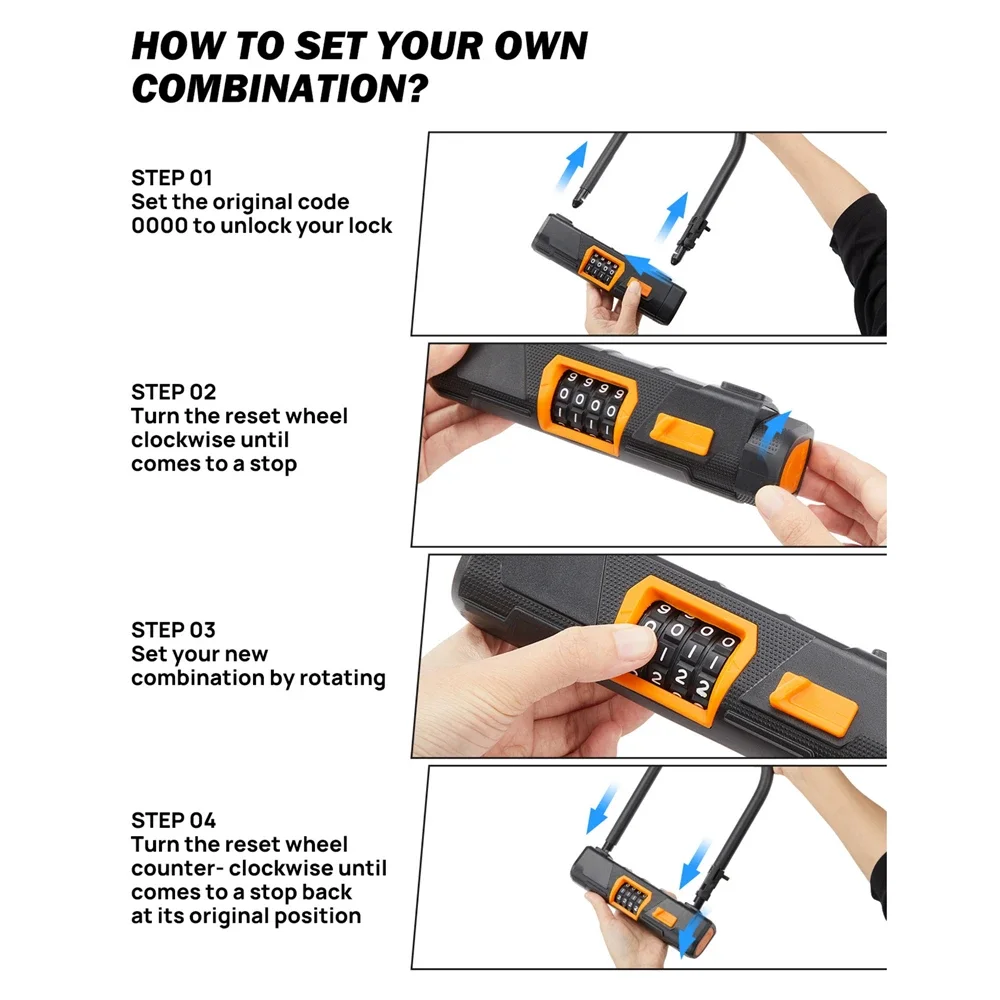 HOW TO SET YOUR OWN COMBINATION?

STEP 01
Set the original code 0000 to unlock your lock

STEP 02
Turn the reset wheel clockwise until comes to a stop

STEP 03
Set your new combination by rotating

STEP 04
Turn the reset wheel counter- clockwise until comes to a stop back at its original position