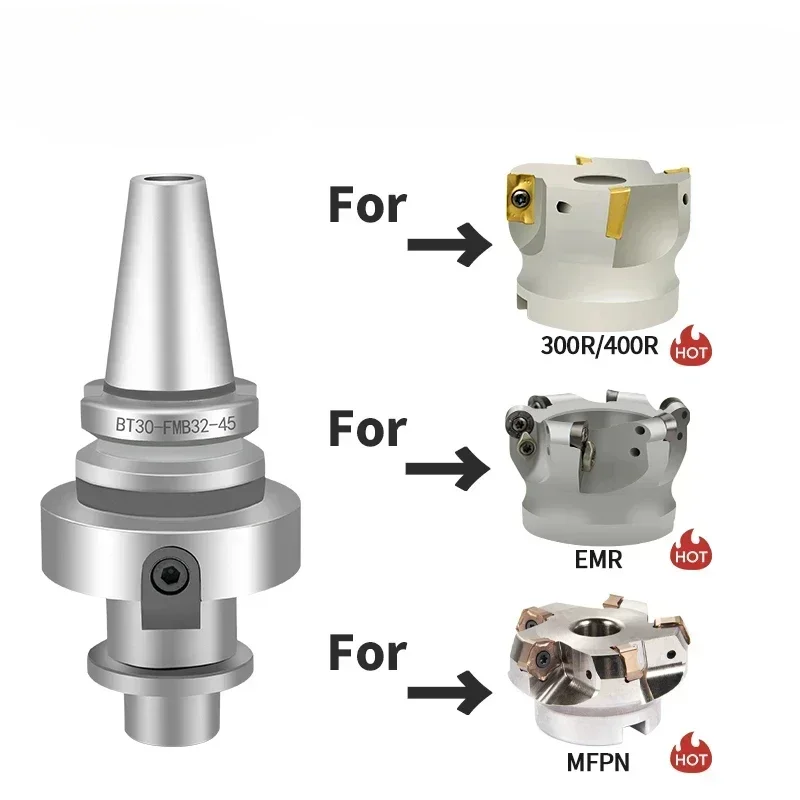 BT30-FMB32-45

For

300R/400R HOT

For

EMR HOT

For

MFPN HOT