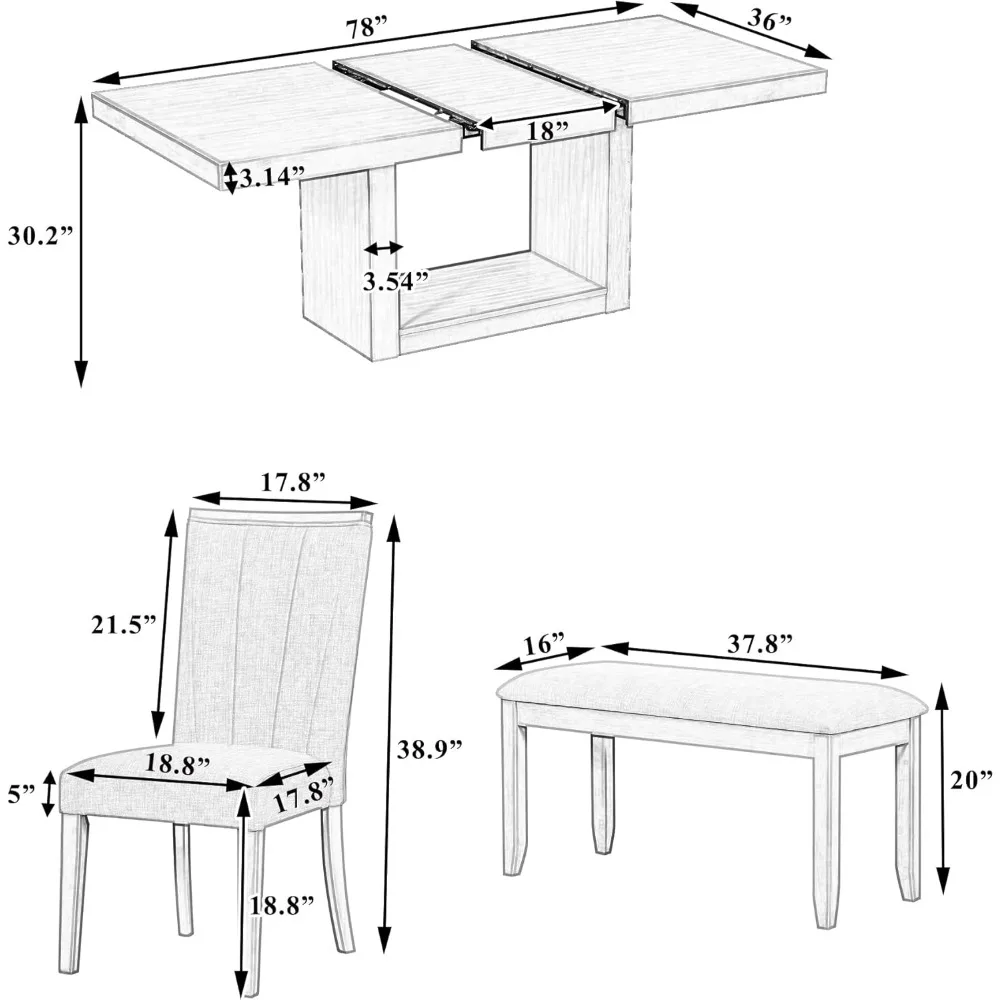 78”
36”
18”
3.14”
30.2”
3.54”

17.8”
21.5”
38.9”
18.8”
17.8”
5”
18.8”

16”
37.8”
20”