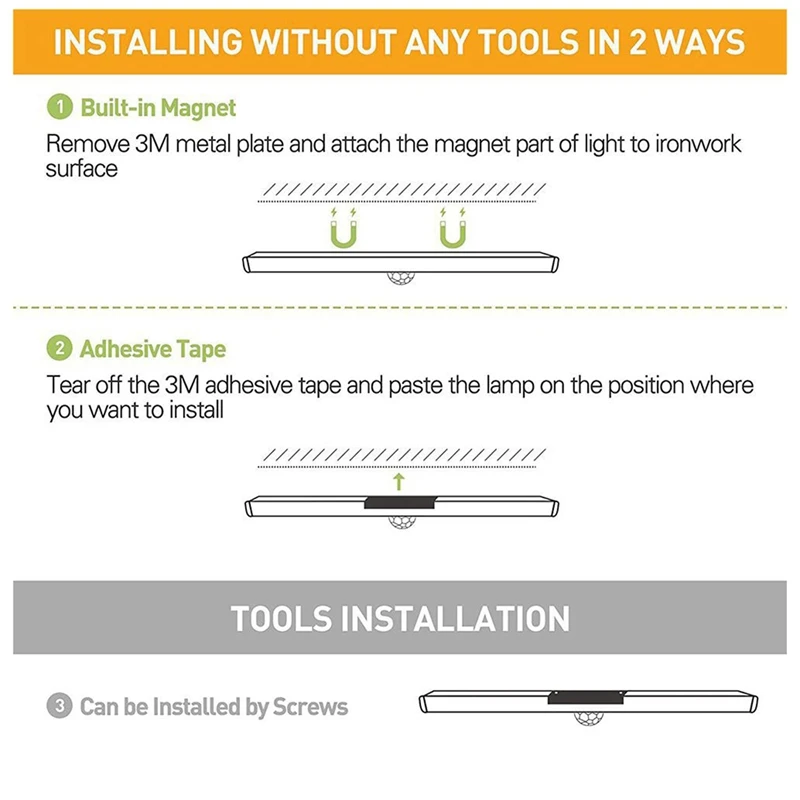 INSTALLING WITHOUT ANY TOOLS IN 2 WAYS

1 Built-in Magnet

Remove 3M metal plate and attach the magnet part of light to ironwork surface

2 Adhesive Tape

Tear off the 3M adhesive tape and paste the lamp on the position where you want to install

TOOLS INSTALLATION

3 Can be Installed by Screws