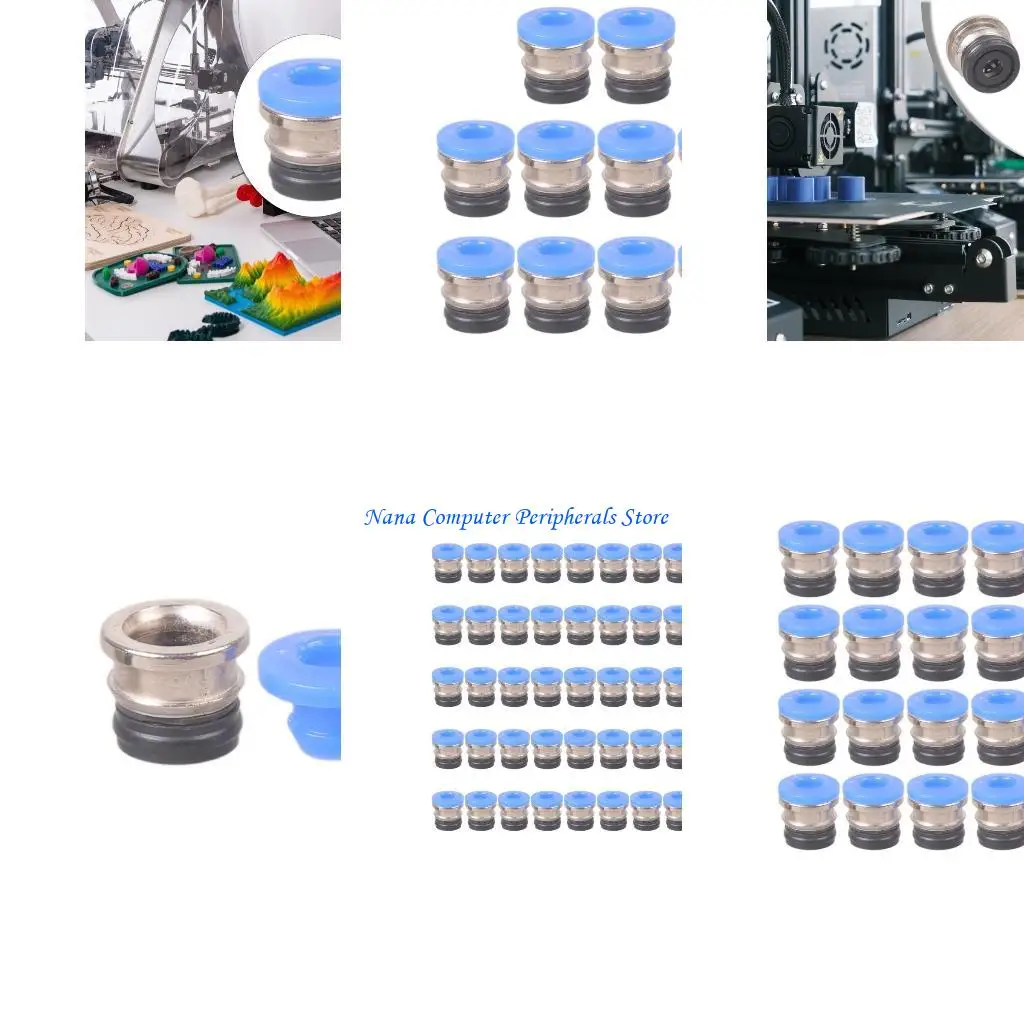 Nana Computer Peripherals Store