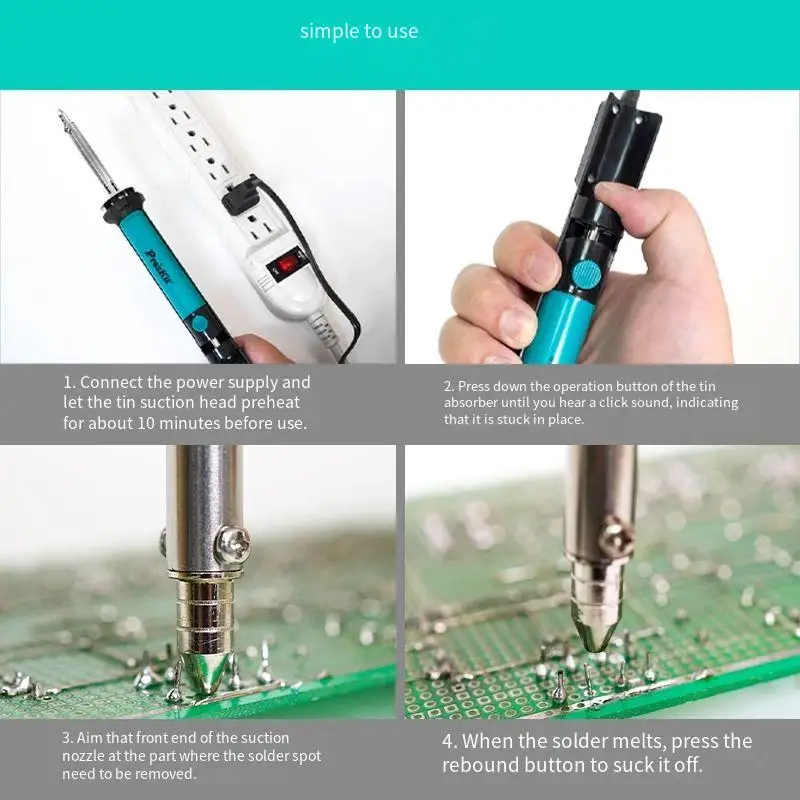 simple to use

Pro'sKit

1. Connect the power supply and let the tin suction head preheat for about 10 minutes before use.

2. Press down the operation button of the tin absorber until you hear a click sound, indicating that it is stuck in place.

3. Aim that front end of the suction nozzle at the part where the solder spot need to be removed.

4. When the solder melts, press the rebound button to suck it off.