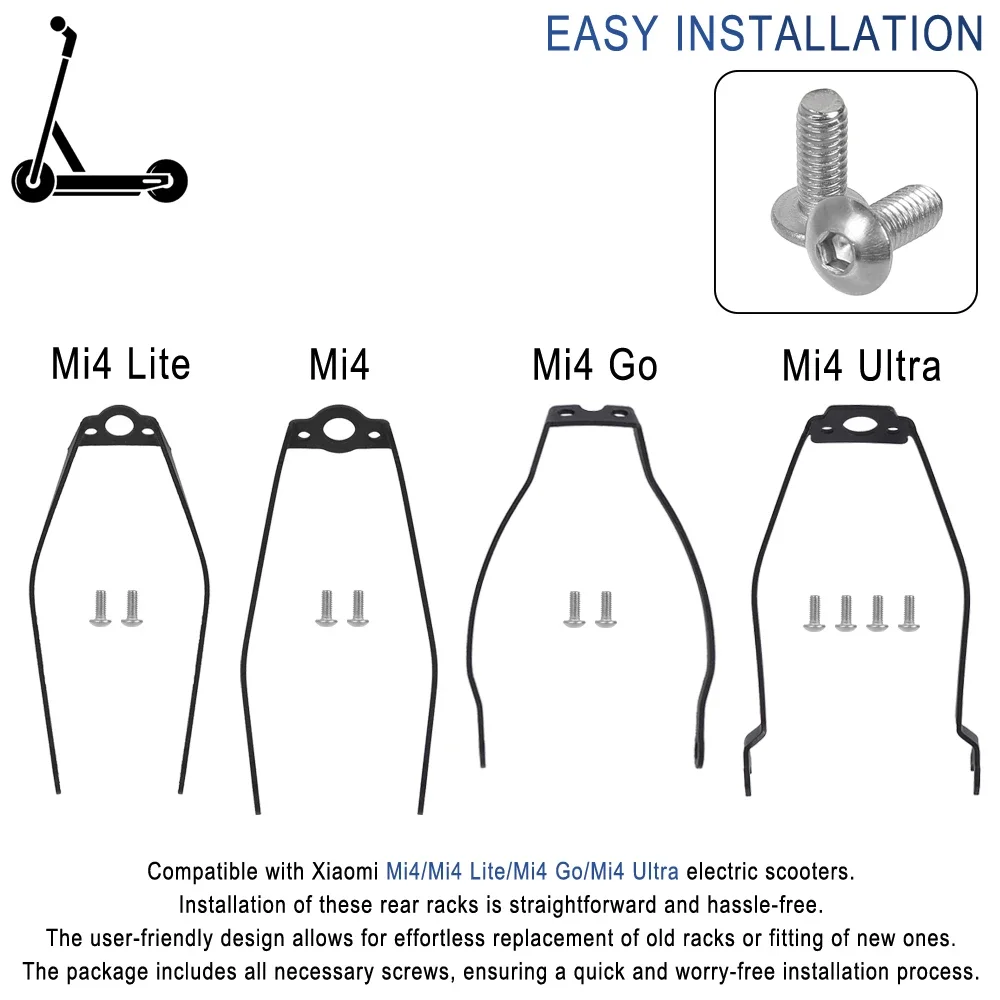 EASY INSTALLATION

Mi4 Lite

Mi4

Mi4 Go

Mi4 Ultra

Compatible with Xiaomi Mi4/Mi4 Lite/Mi4 Go/Mi4 Ultra electric scooters.
Installation of these rear racks is straightforward and hassle-free.
The user-friendly design allows for effortless replacement of old racks or fitting of new ones.
The package includes all necessary screws, ensuring a quick and worry-free installation process.